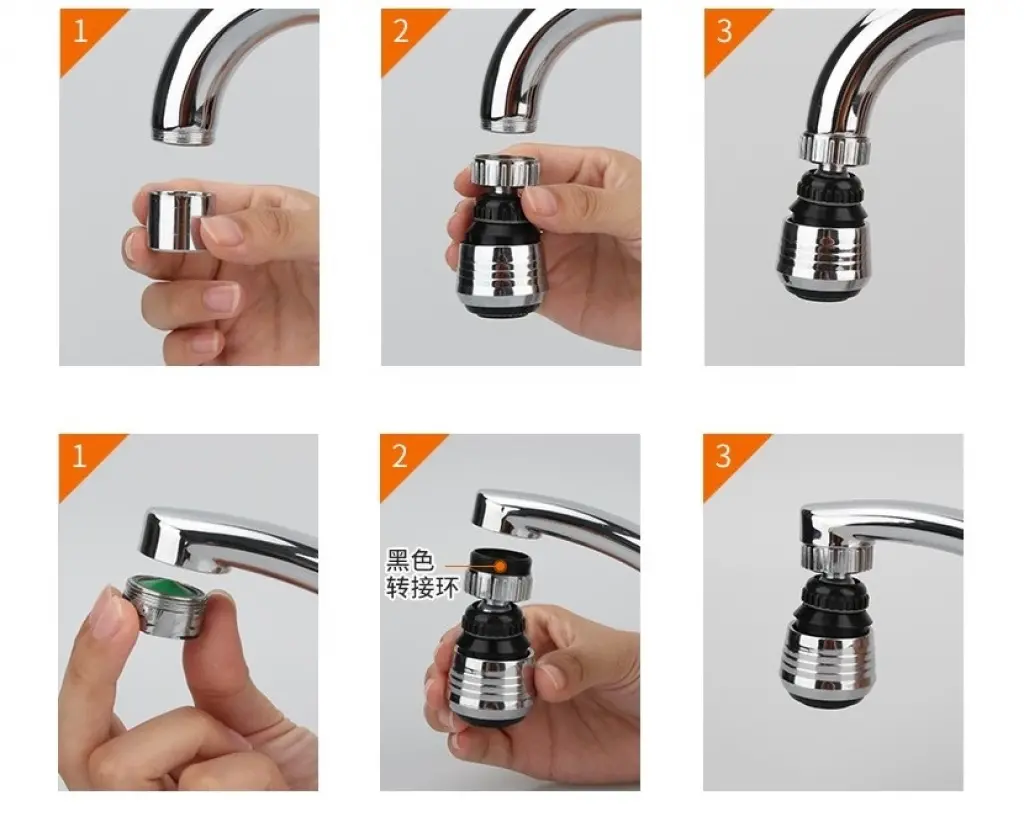 1

2

3

1

2

黑色
转接环

3