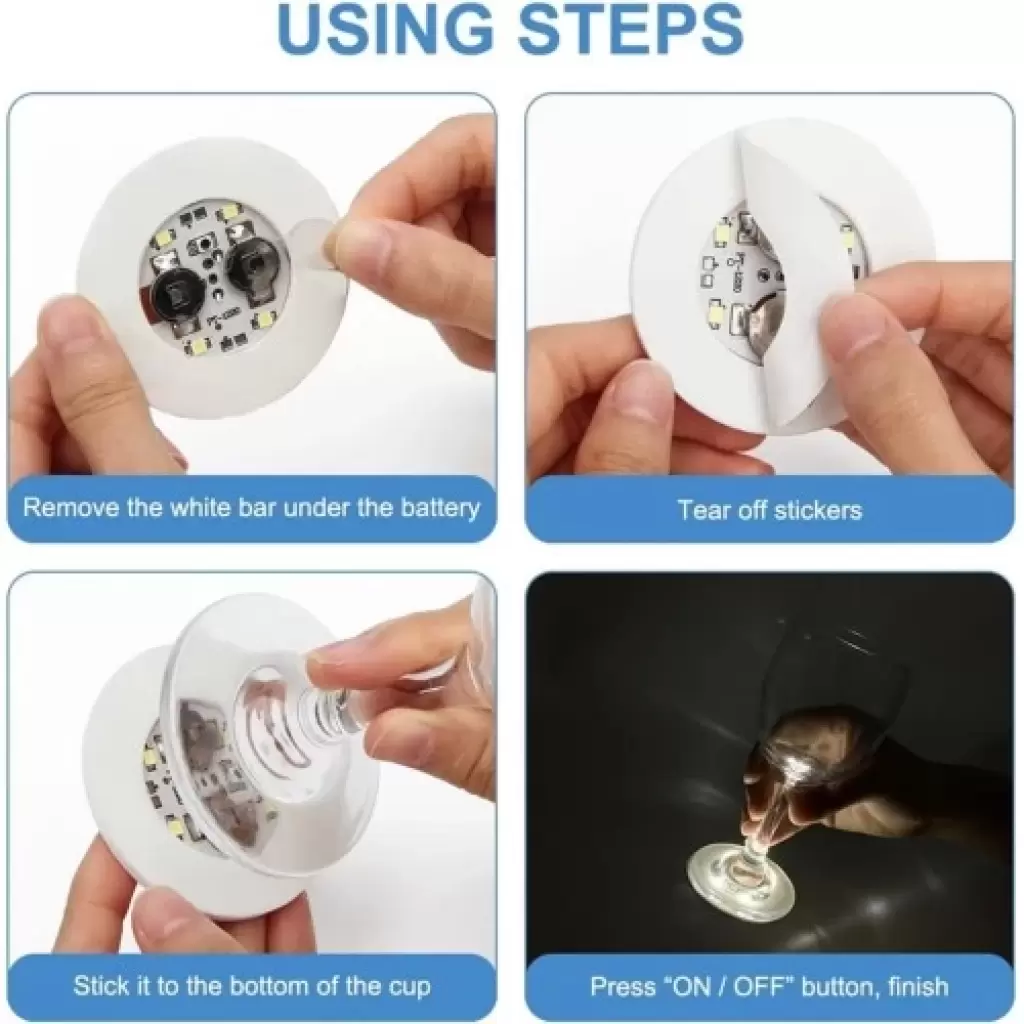 USING STEPS

Remove the white bar under the battery

Tear off stickers

Stick it to the bottom of the cup

Press “ON / OFF” button, finish