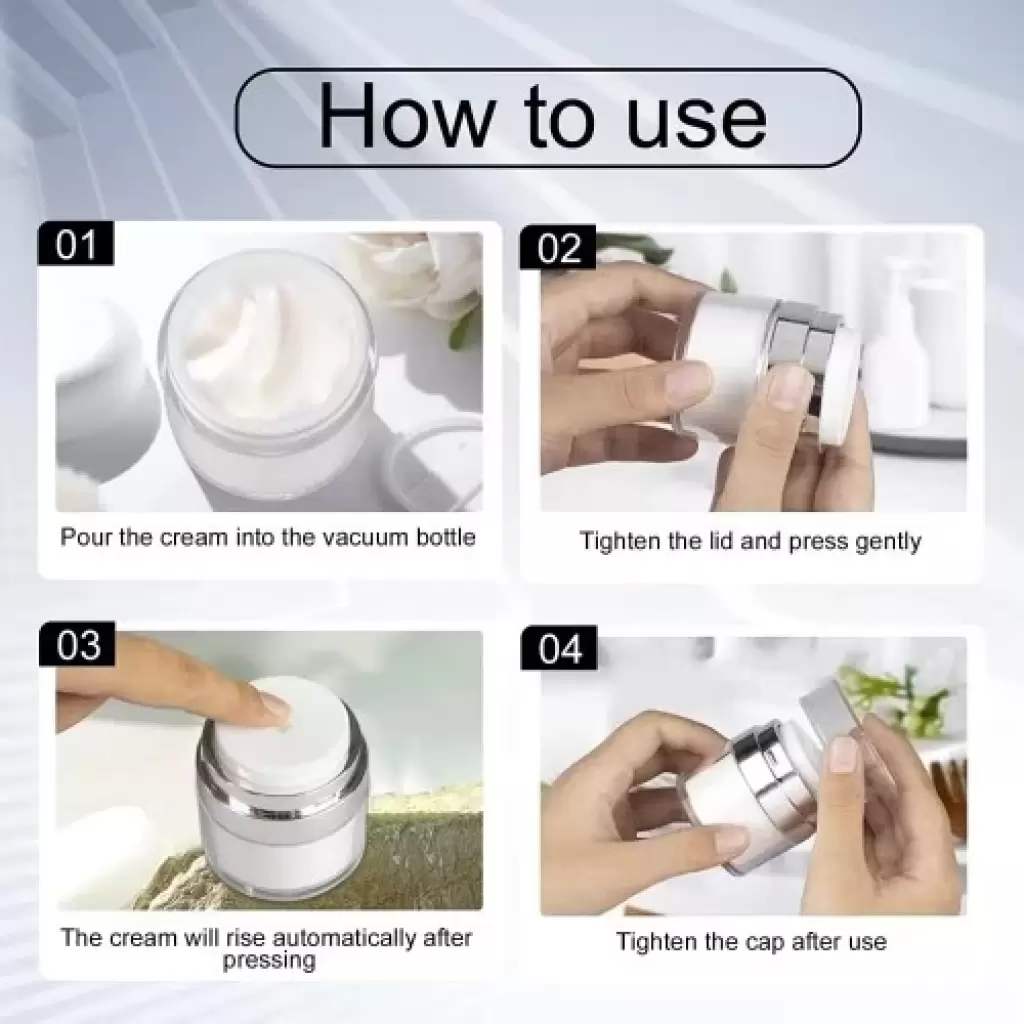 How to use

01

Pour the cream into the vacuum bottle

02

Tighten the lid and press gently

03

The cream will rise automatically after pressing

04

Tighten the cap after use