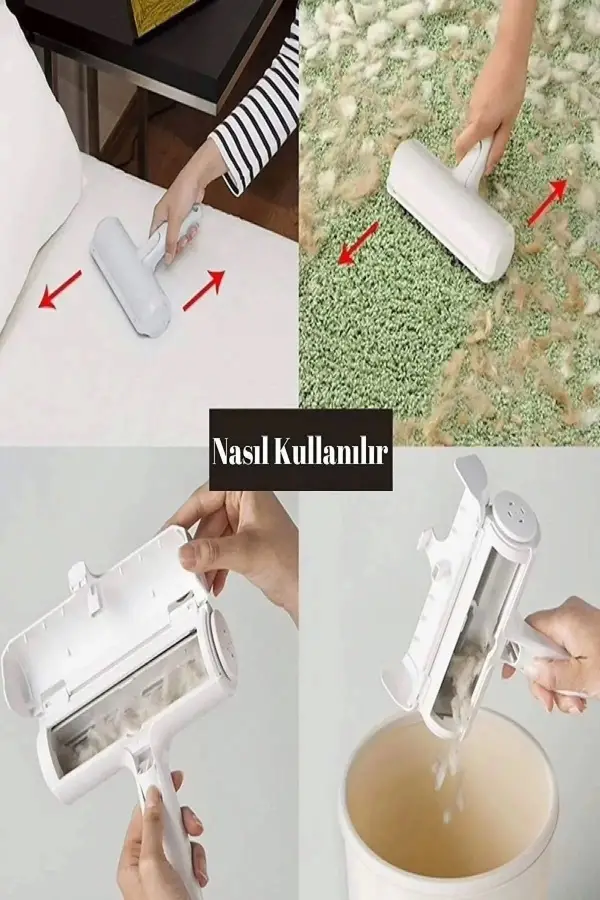 Nasıl Kullanılır