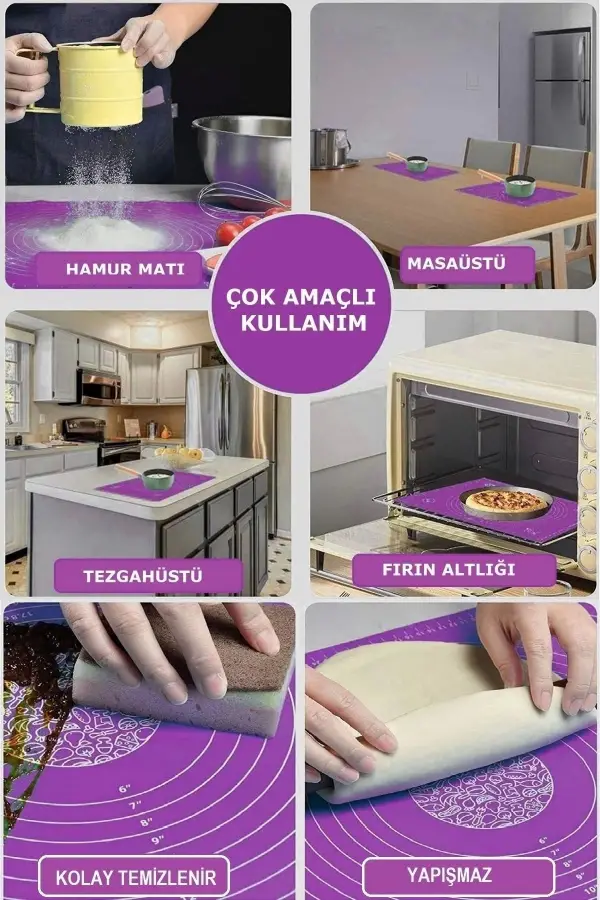 HAMUR MATI

MASAÜSTÜ

ÇOK AMAÇLI KULLANIM

TEZGAHÜSTÜ

FIRIN ALTLIĞI

6"
7"
8"
9"

KOLAY TEMİZLENİR

6"
7"
8"
9"

YAPIŞMAZ