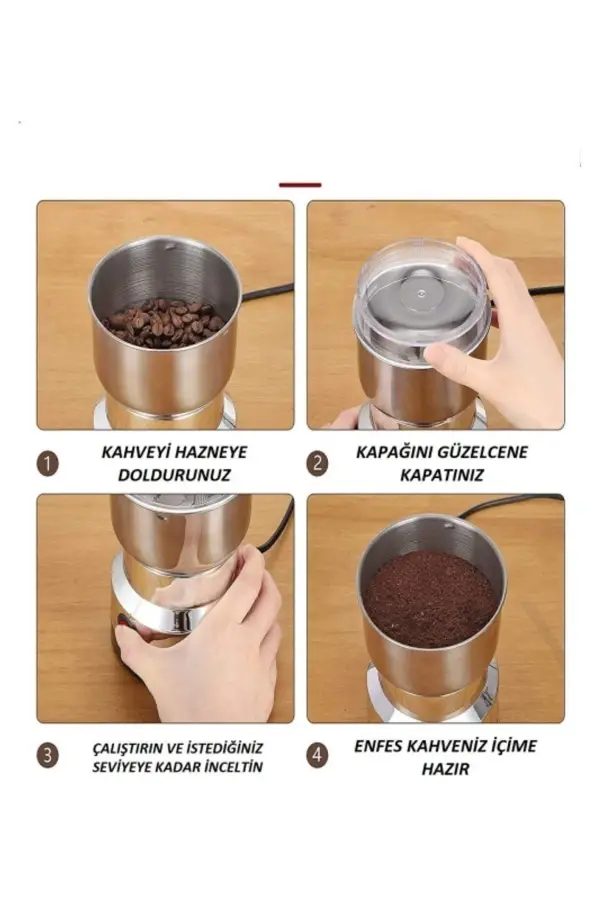 1 KAHVEYİ HAZNEYE DOLDURUNUZ

2 KAPAĞINI GÜZELCENE KAPATINIZ

3 ÇALIŞTIRIN VE İSTEDİĞİNİZ SEVİYEYE KADAR İNCELTİN

4 ENFES KAHVENİZ İÇİME HAZIR