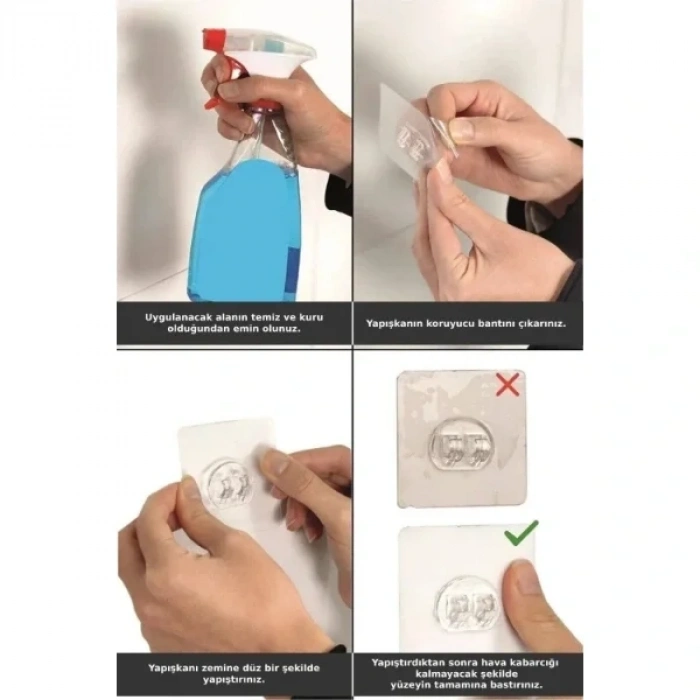 Uygulanacak alanın temiz ve kuru olduğundan emin olunuz.

Yapışkanın koruyucu bantını çıkarınız.

Yapışkanı zemine düz bir şekilde yapıştırınız.

Yapıştırdıktan sonra hava kabarcığı kalmayacak şekilde yüzeyin tamamına bastırınız.