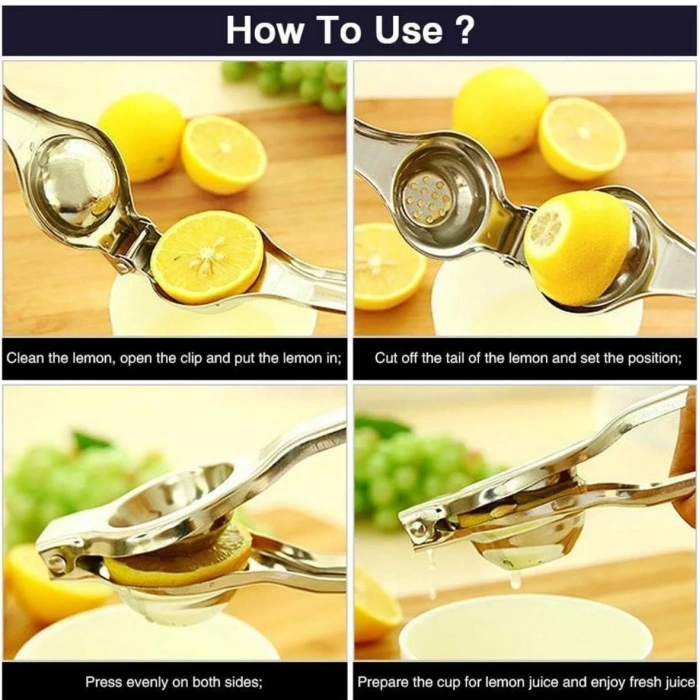 How To Use ?

Clean the lemon, open the clip and put the lemon in;

Cut off the tail of the lemon and set the position;

Press evenly on both sides;

Prepare the cup for lemon juice and enjoy fresh juice