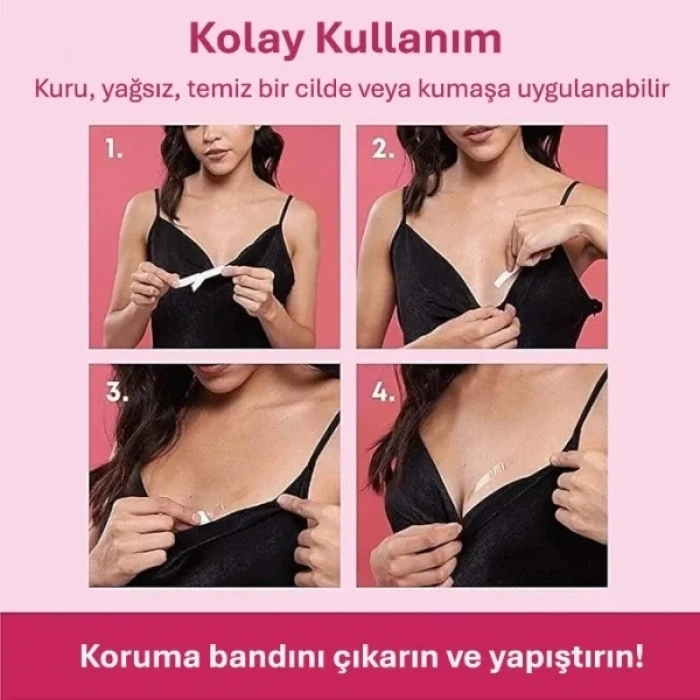 Kolay Kullanım

Kuru, yağsız, temiz bir cilde veya kumaşa uygulanabilir

1.

2.

3.

4.

Koruma bandını çıkarın ve yapıştırın!