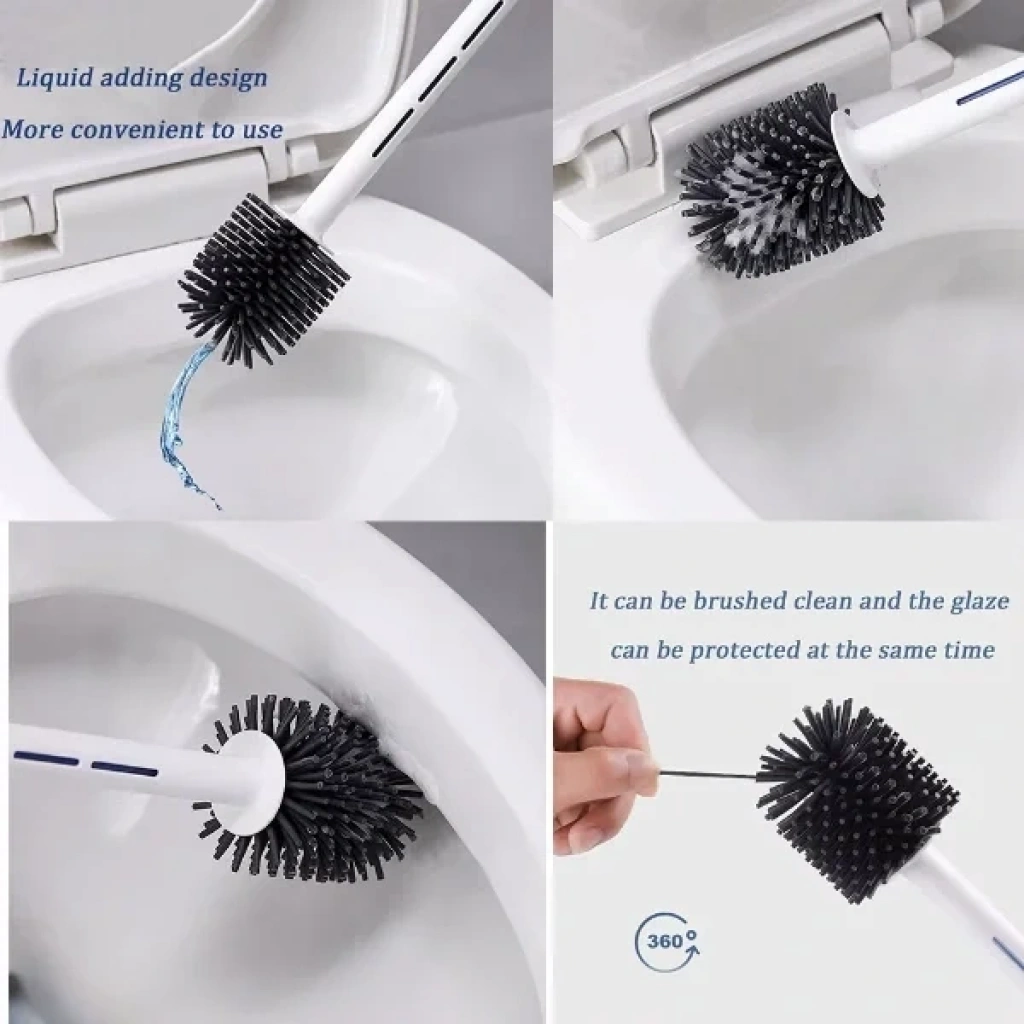 Liquid adding design
More convenient to use

It can be brushed clean and the glaze can be protected at the same time

360°