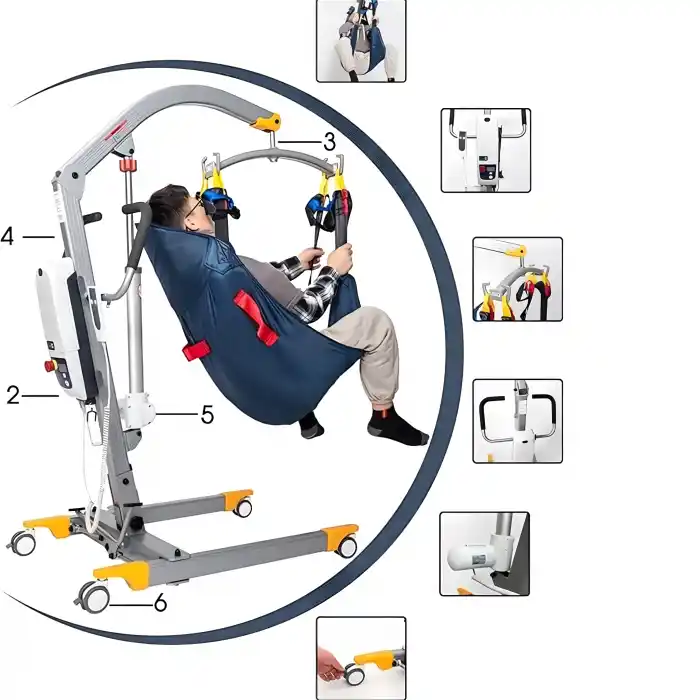 3
4
2
5
6