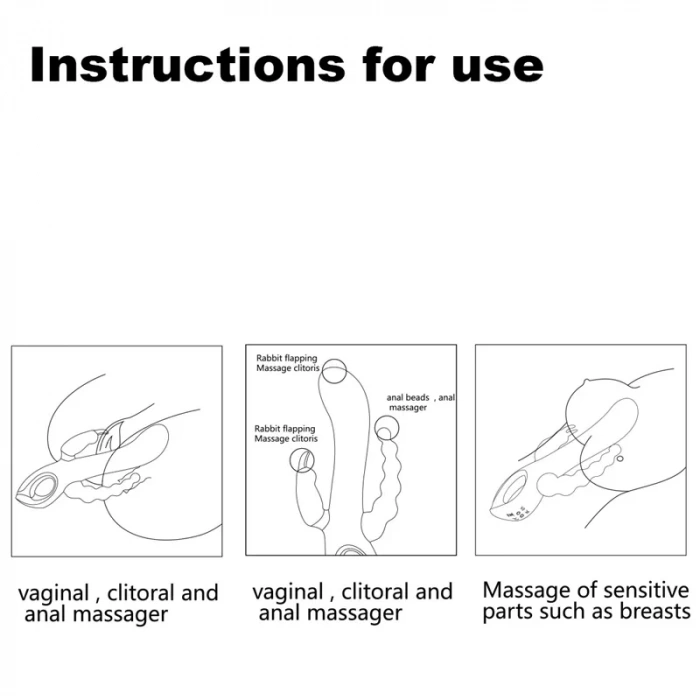 Instructions for use

Rabbit flapping
Massage clitoris

anal beads , anal
massager

Rabbit flapping
Massage clitoris

vaginal , clitoral and anal massager

vaginal , clitoral and anal massager

Massage of sensitive parts such as breasts