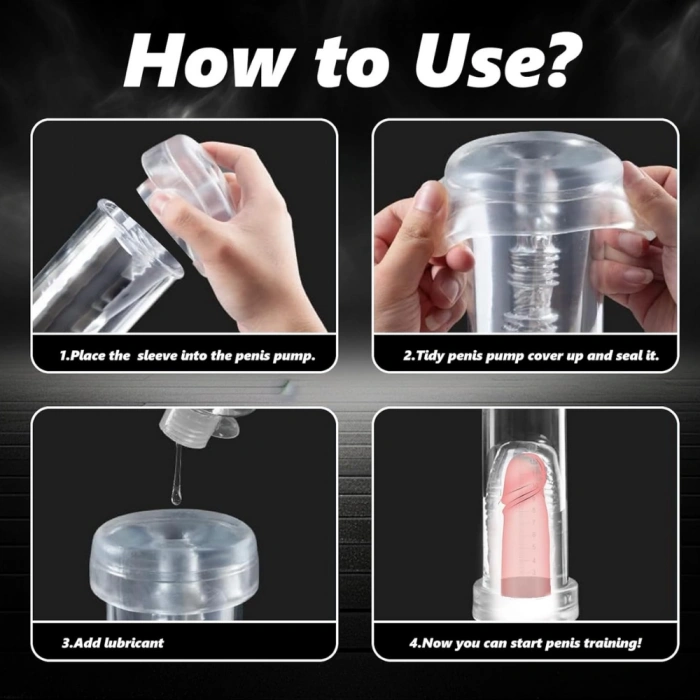 How to Use?

1.Place the sleeve into the penis pump.

2.Tidy penis pump cover up and seal it.

3.Add lubricant

4.Now you can start penis training!