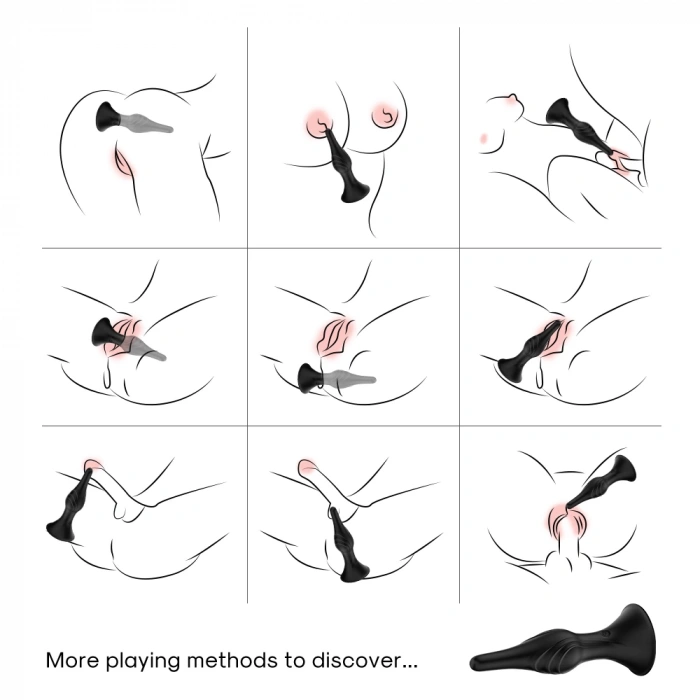 More playing methods to discover...