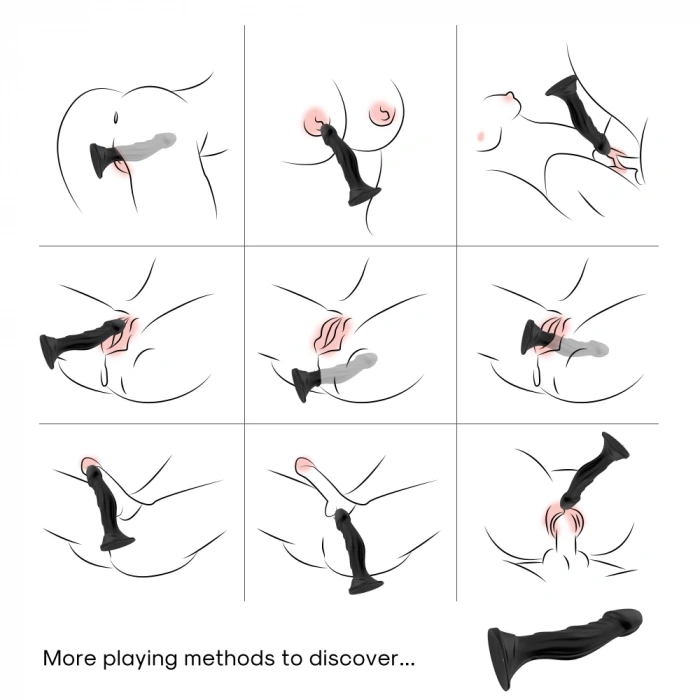 More playing methods to discover...