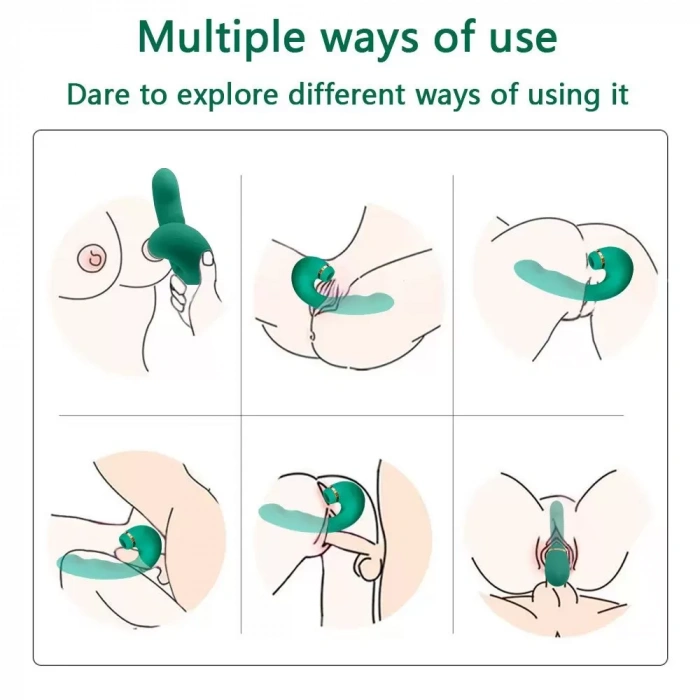 Multiple ways of use

Dare to explore different ways of using it