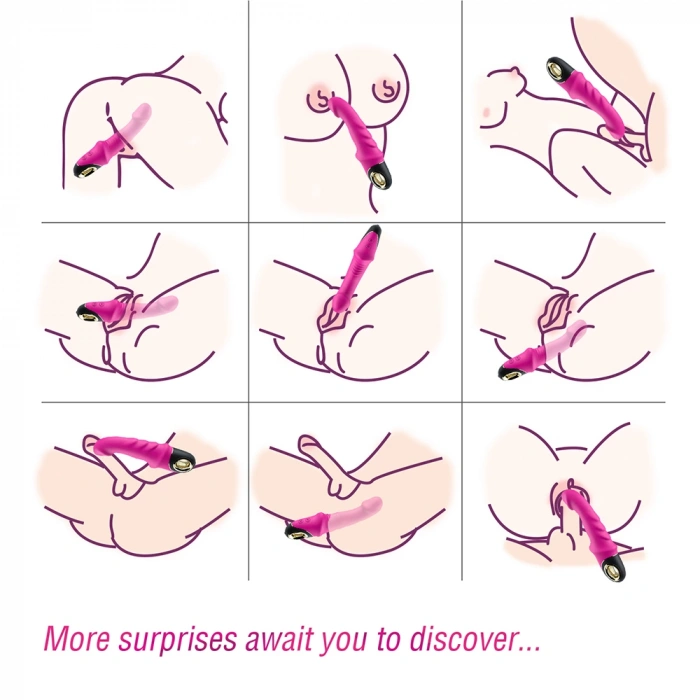 More surprises await you to discover...