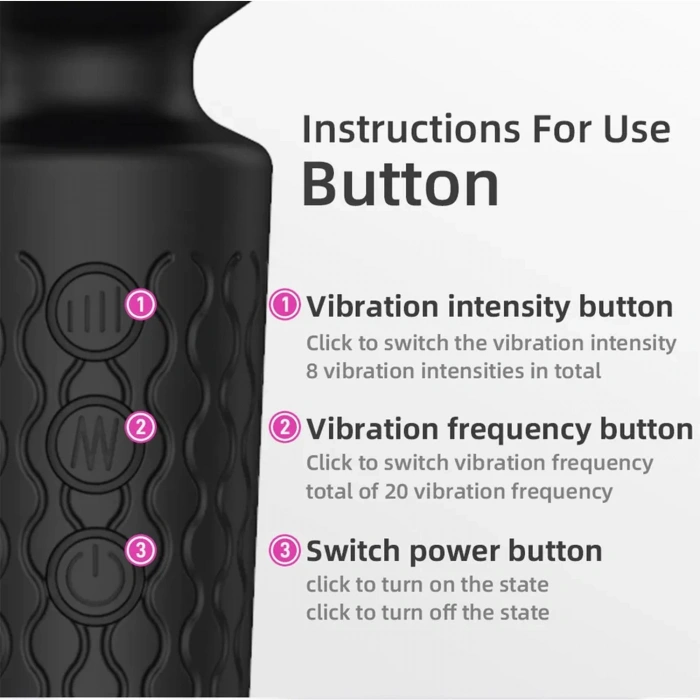 Instructions For Use
Button

1
2
3

1 Vibration intensity button
Click to switch the vibration intensity
8 vibration intensities in total

2 Vibration frequency button
Click to switch vibration frequency
total of 20 vibration frequency

3 Switch power button
click to turn on the state
click to turn off the state