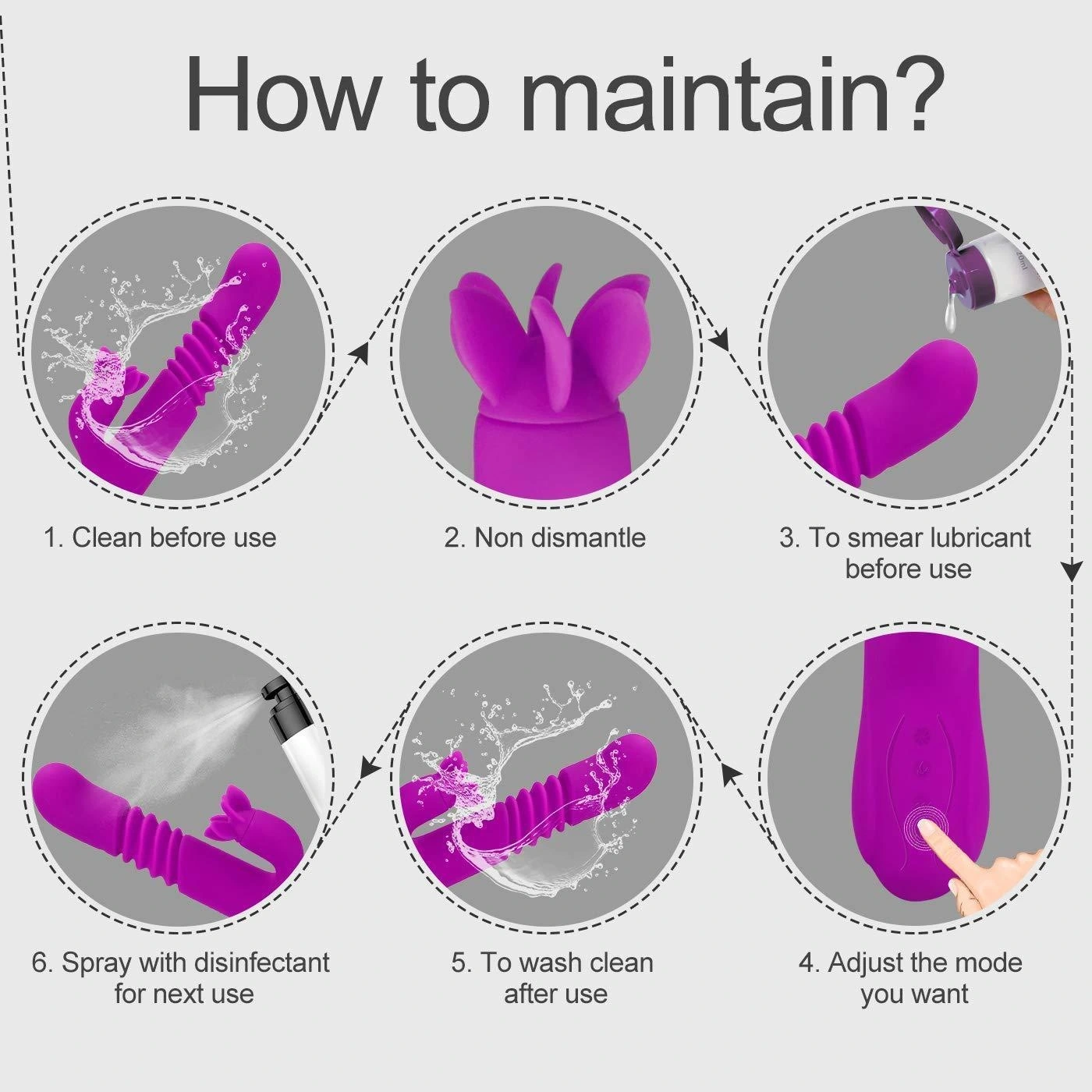 How to maintain?

20ml

1. Clean before use

2. Non dismantle

3. To smear lubricant before use

6. Spray with disinfectant for next use

5. To wash clean after use

4. Adjust the mode you want