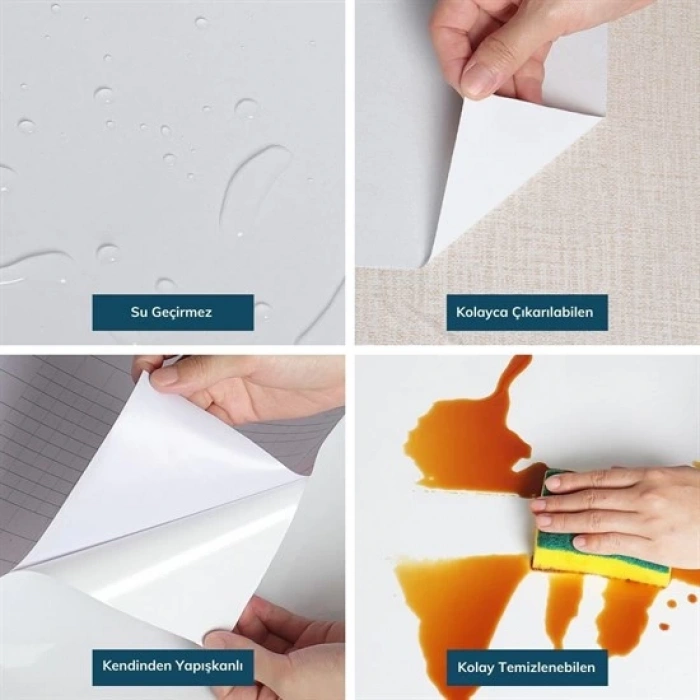 Su Geçirmez

Kolayca Çıkarılabilen

Kendinden Yapışkanlı

Kolay Temizlenebilen