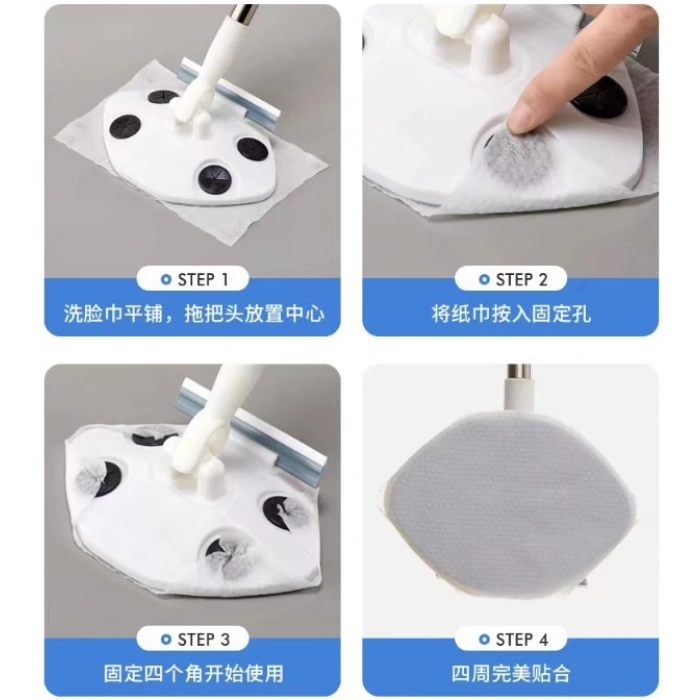 STEP 1
洗脸巾平铺，拖把头放置中心

STEP 2
将纸巾按入固定孔

STEP 3
固定四个角开始使用

STEP 4
四周完美贴合