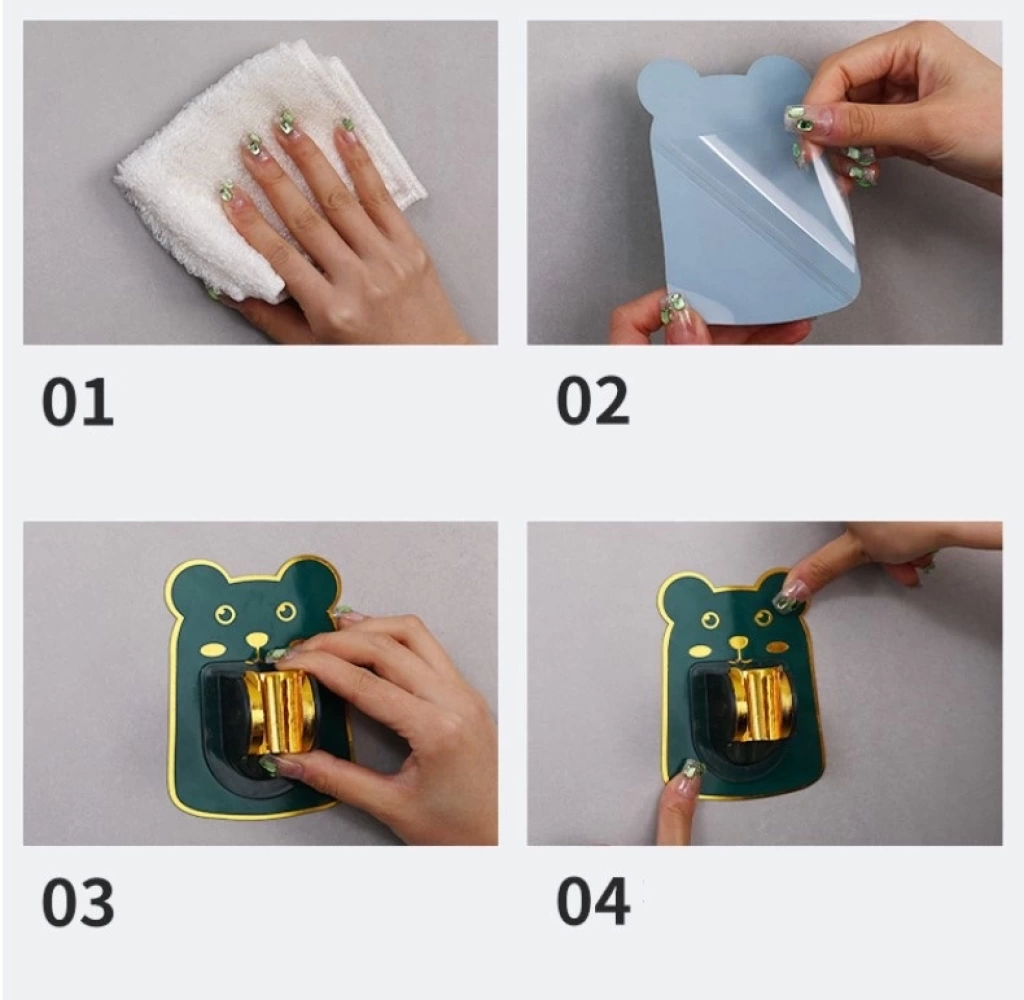 01

02

03

04