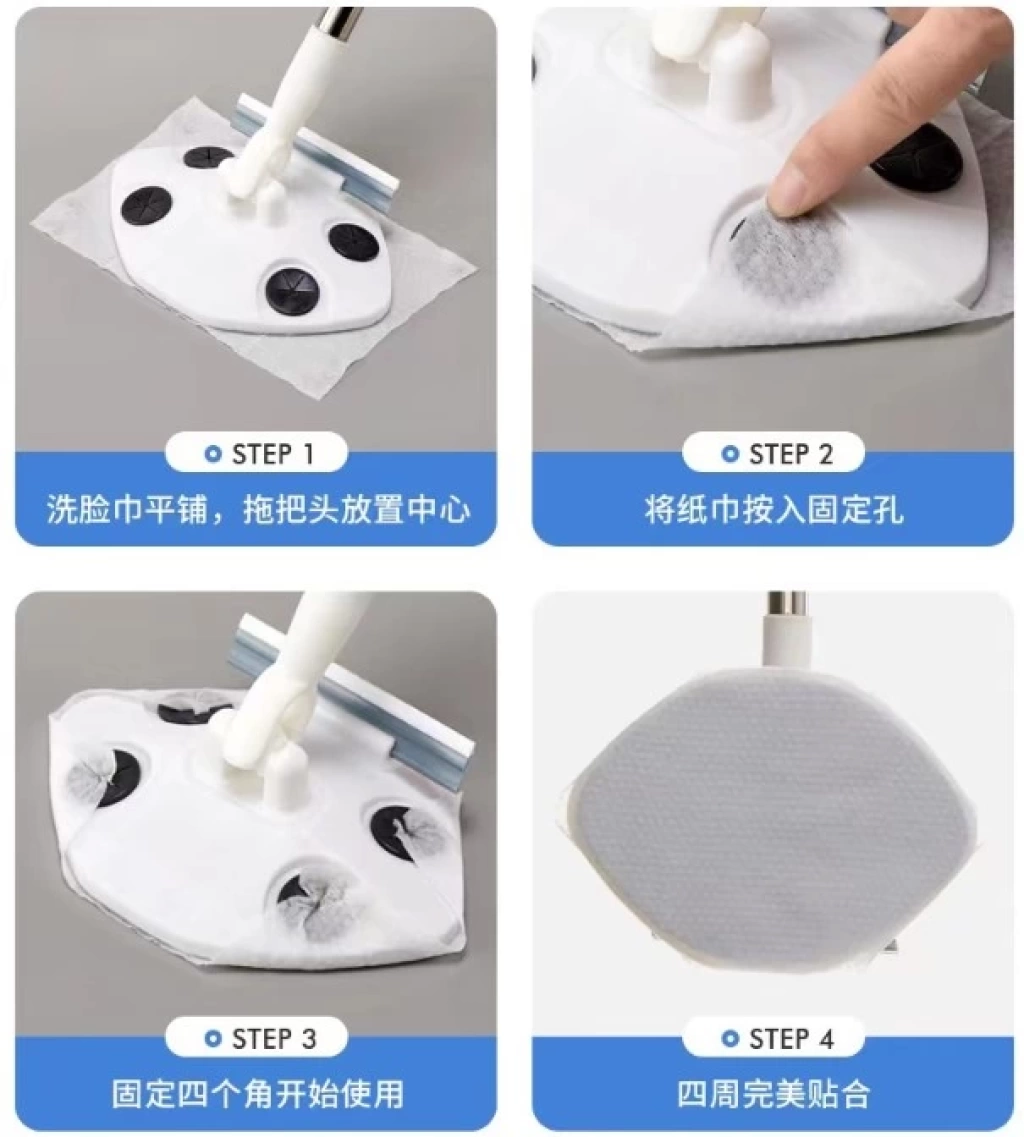 STEP 1
洗脸巾平铺，拖把头放置中心

STEP 2
将纸巾按入固定孔

STEP 3
固定四个角开始使用

STEP 4
四周完美贴合