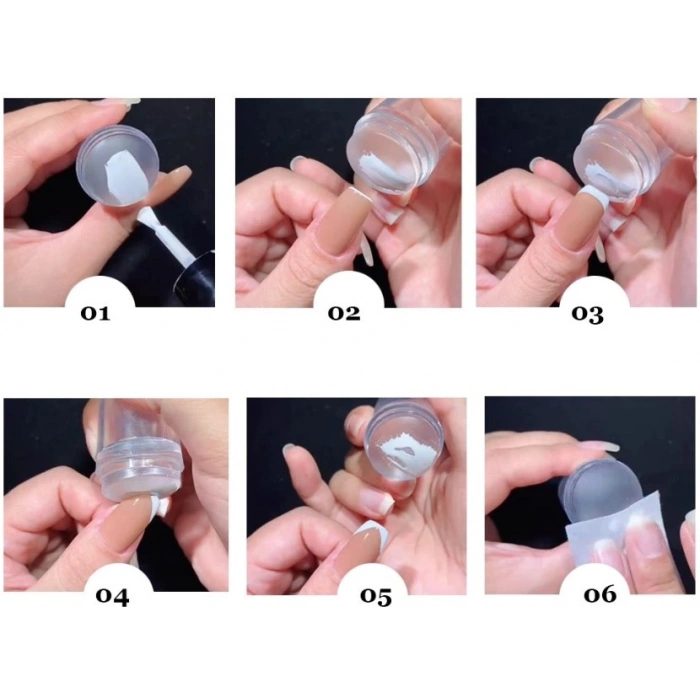 01

02

03

04

05

06