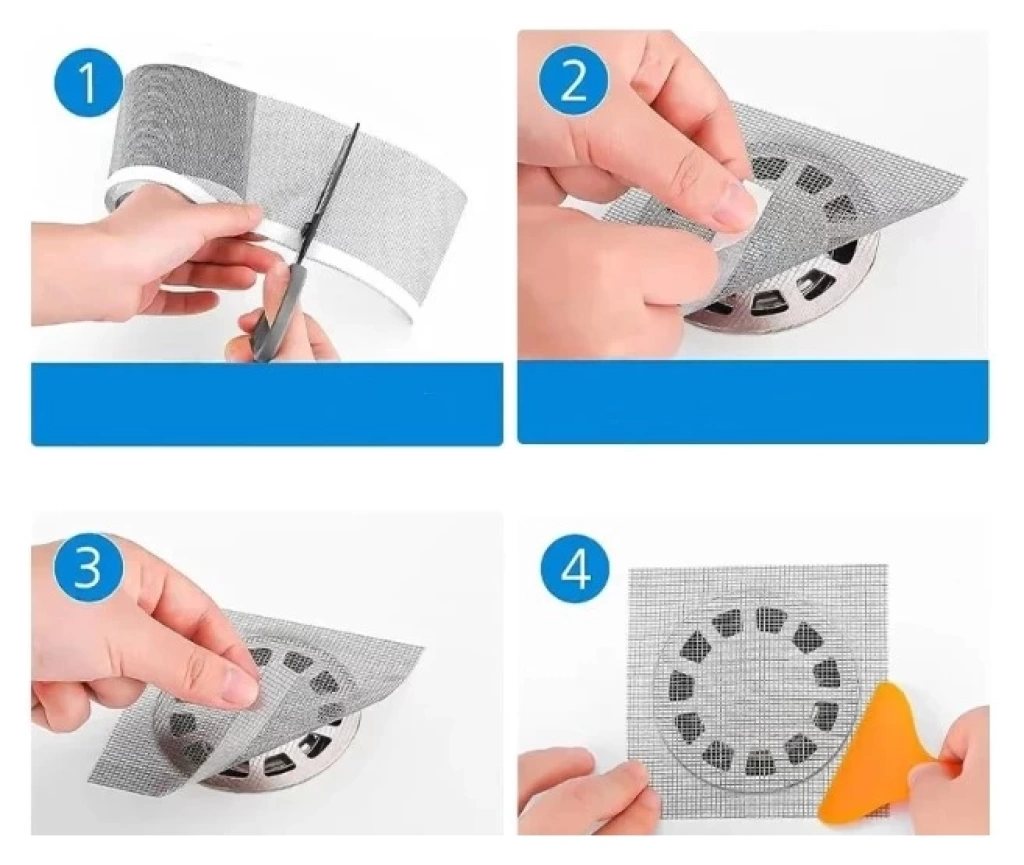 1

2

3

4