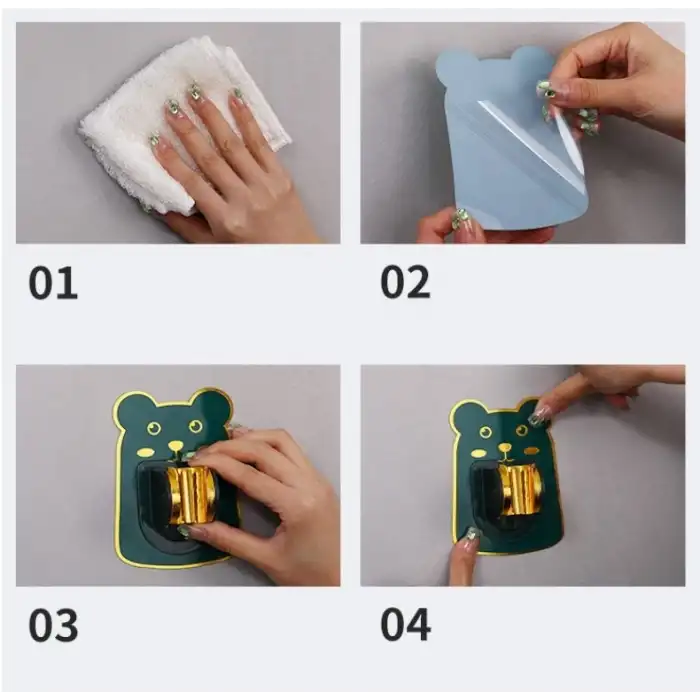 01

02

03

04