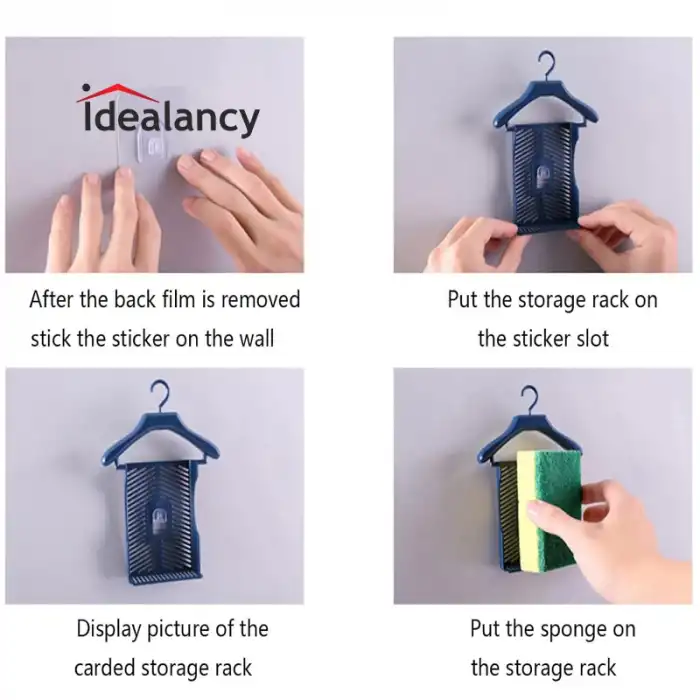 Idealancy

After the back film is removed stick the sticker on the wall

Put the storage rack on the sticker slot

Display picture of the carded storage rack

Put the sponge on the storage rack