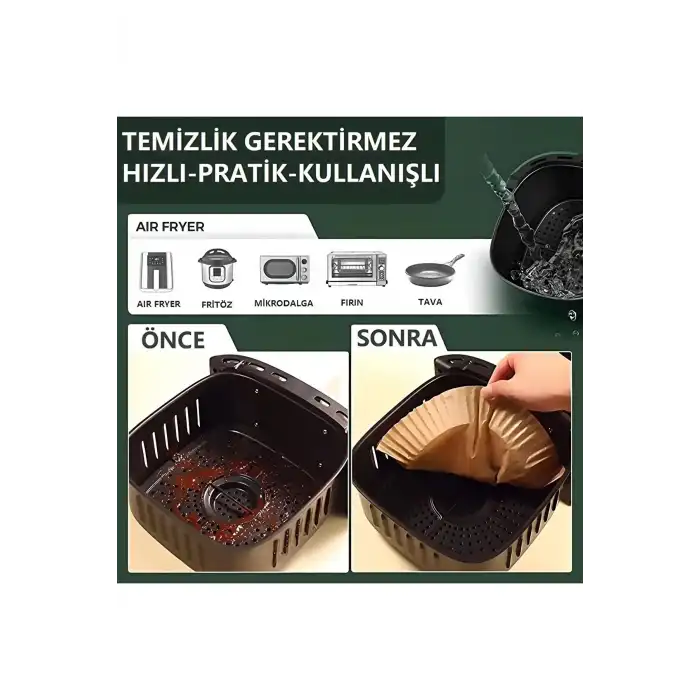 TEMİZLİK GEREKTİRMEZ
HIZLI-PRATİK-KULLANIŞLI

AIR FRYER

AIR FRYER
FRİTÖZ
MİKRODALGA
FIRIN
TAVA

ÖNCE

SONRA