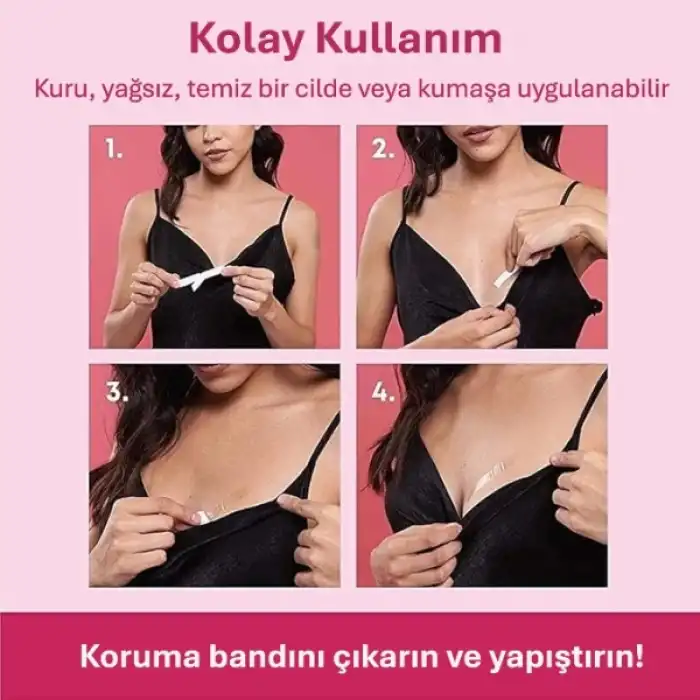 Kolay Kullanım

Kuru, yağsız, temiz bir cilde veya kumaşa uygulanabilir

1.

2.

3.

4.

Koruma bandını çıkarın ve yapıştırın!