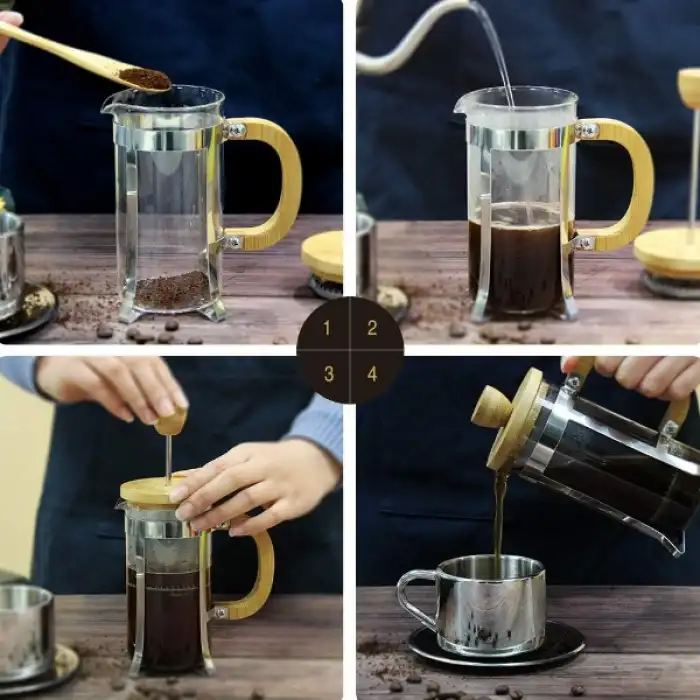 1 2
3 4