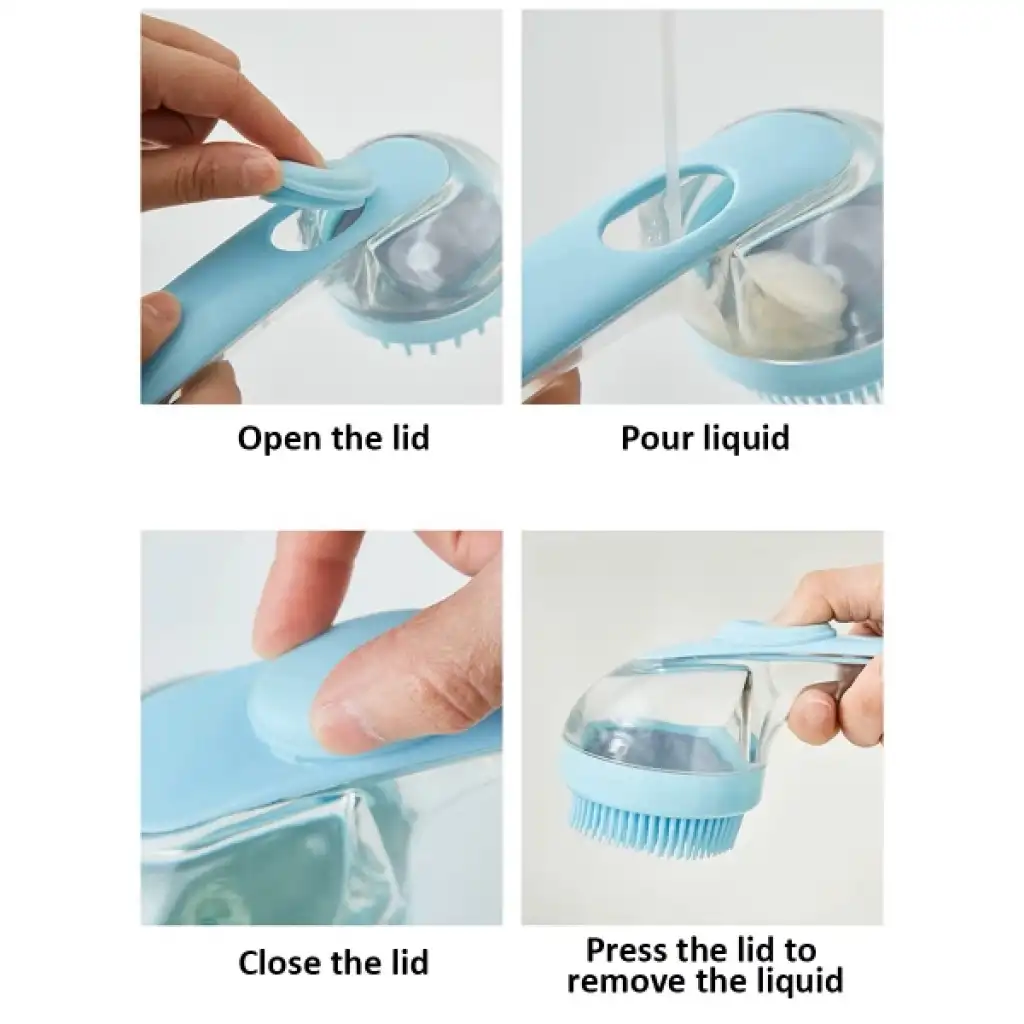 Open the lid

Pour liquid

Close the lid

Press the lid to remove the liquid