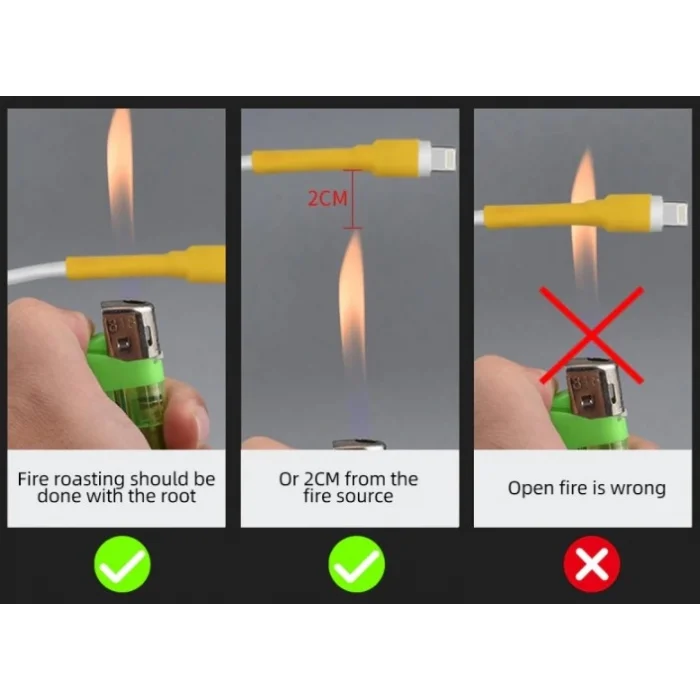 2CM

Fire roasting should be done with the root

Or 2CM from the fire source

Open fire is wrong