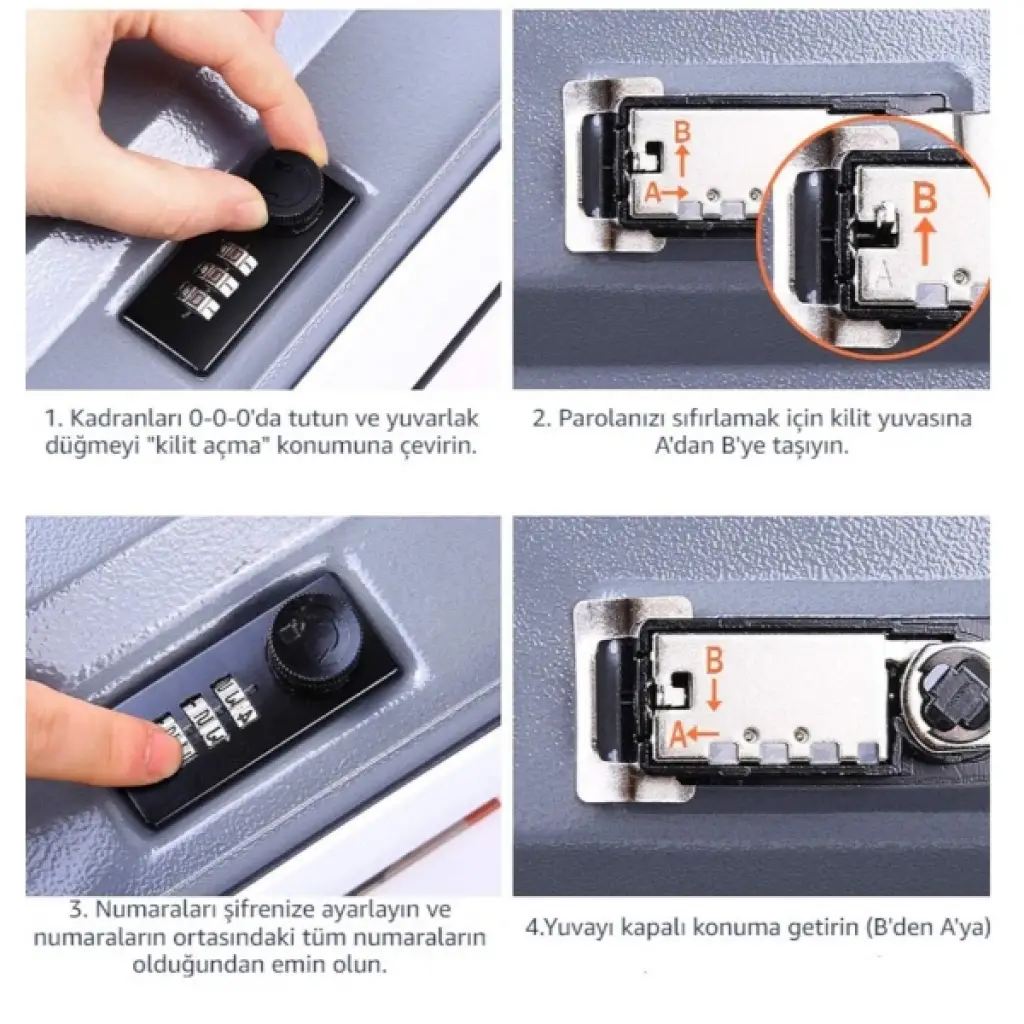 B
A
B
A

1. Kadranları 0-0-0'da tutun ve yuvarlak düğmeyi "kilit açma" konumuna çevirin.

2. Parolanızı sıfırlamak için kilit yuvasına A'dan B'ye taşıyın.

B
A

3. Numaraları şifrenize ayarlayın ve numaraların ortasındaki tüm numaraların olduğundan emin olun.

4.Yuvayı kapalı konuma getirin (B'den A'ya)