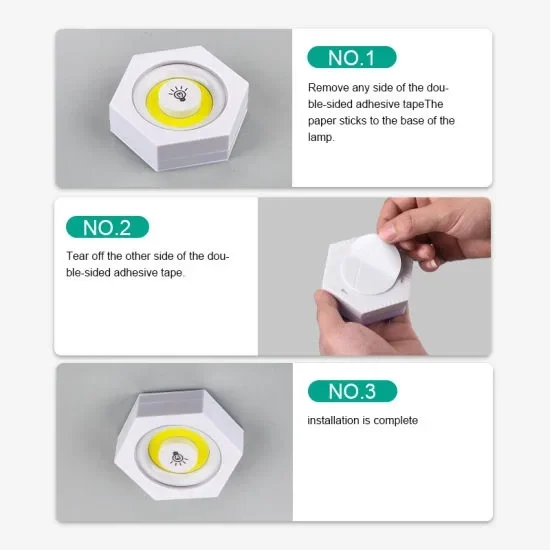 NO.1

Remove any side of the double-sided adhesive tapeThe paper sticks to the base of the lamp.

NO.2

Tear off the other side of the double-sided adhesive tape.

NO.3

installation is complete