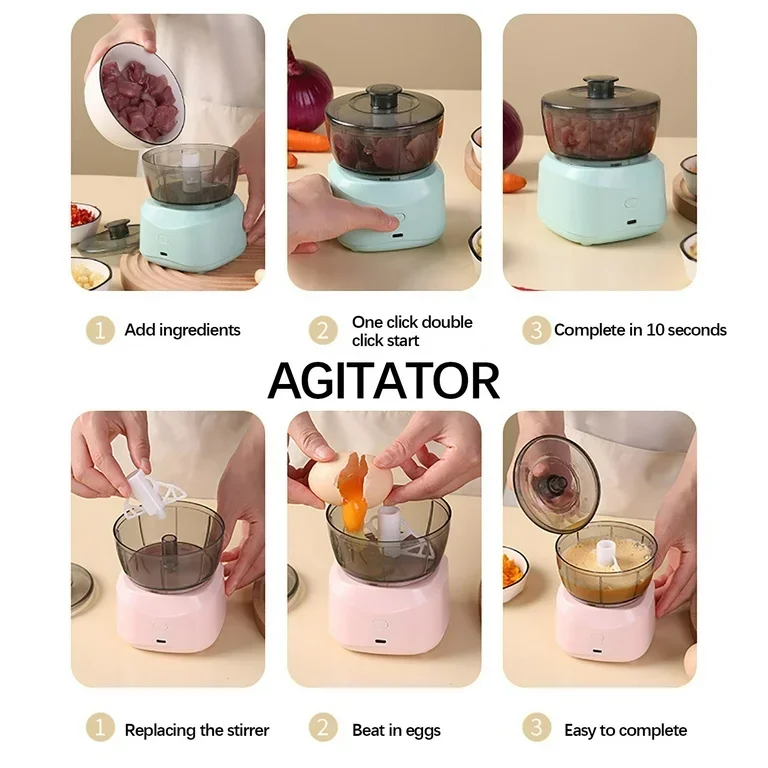 1 Add ingredients

2 One click double click start

3 Complete in 10 seconds

AGITATOR

1 Replacing the stirrer

2 Beat in eggs

3 Easy to complete