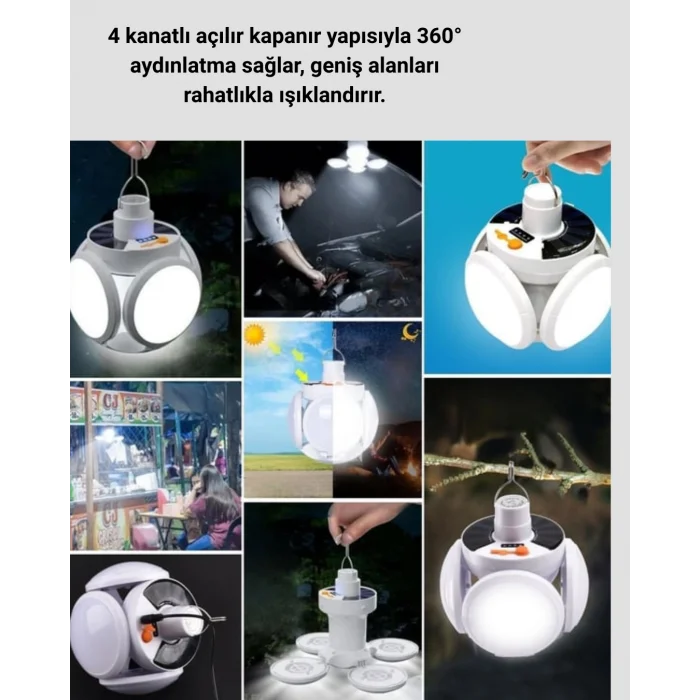 4 kanatlı açılır kapanır yapısıyla 360° aydınlatma sağlar, geniş alanları rahatlıkla ışıklandırır.