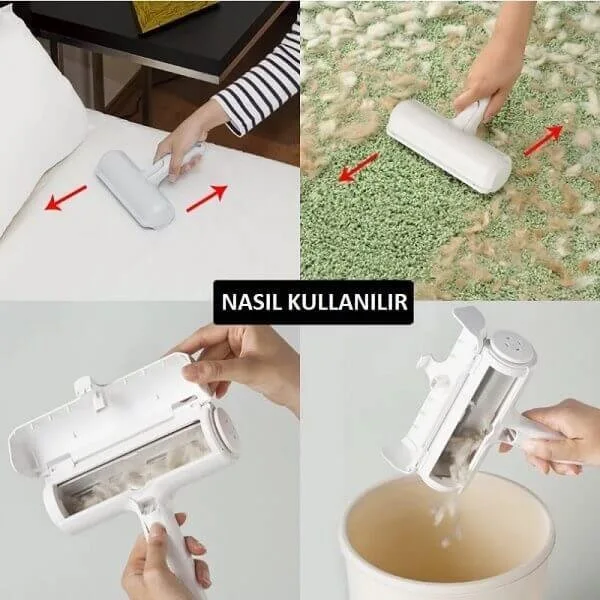 NASIL KULLANILIR