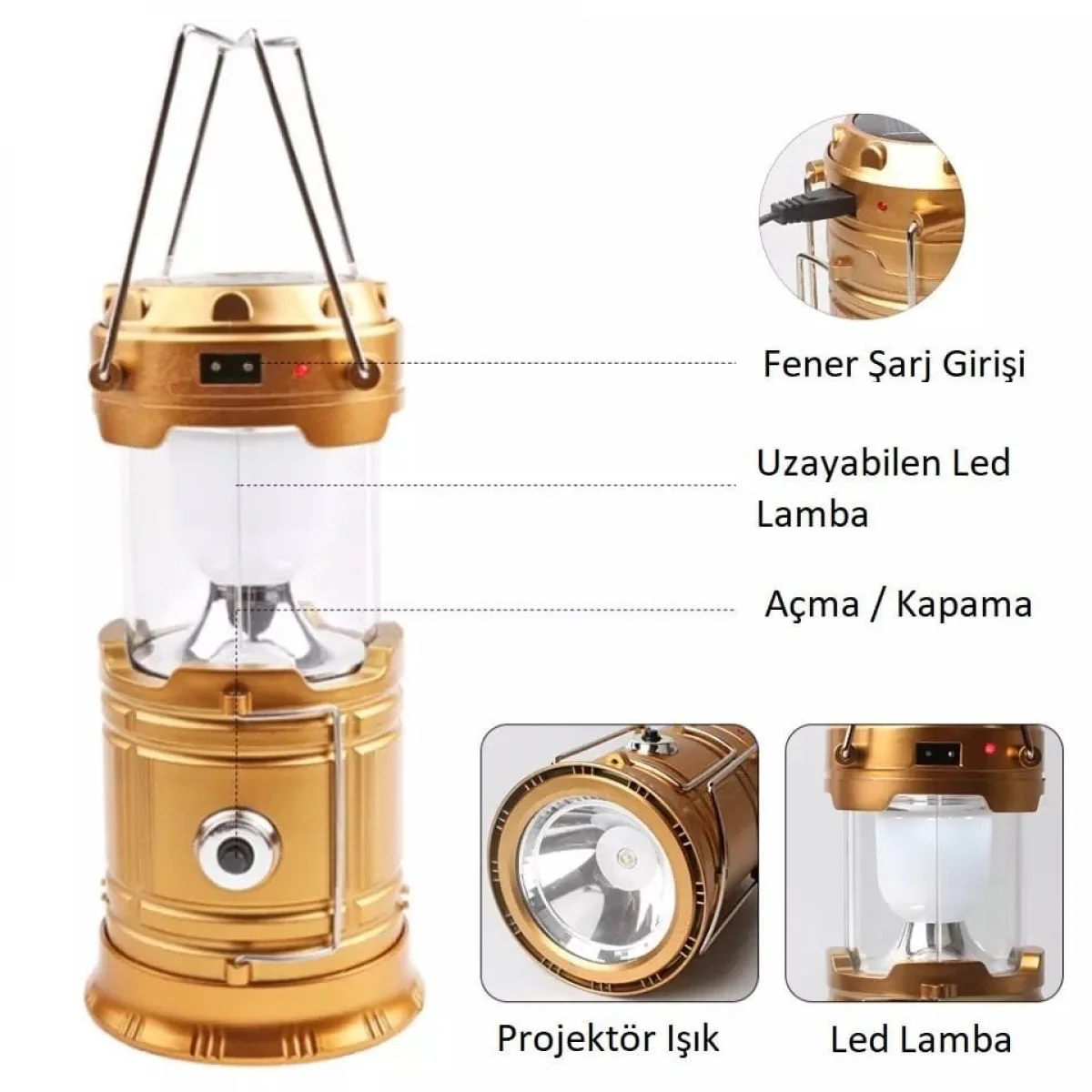 Fener Şarj Girişi

Uzayabilen Led Lamba

Açma / Kapama

Projektör Işık

Led Lamba