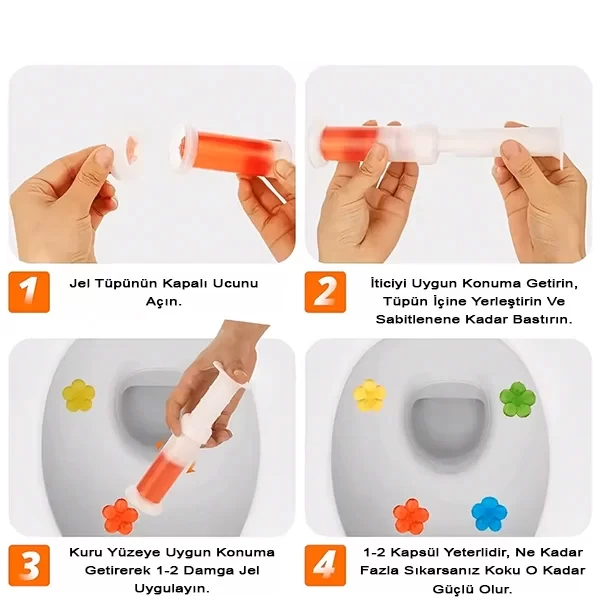 1

Jel Tüpünün Kapalı Ucunu Açın.

2

İticiyi Uygun Konuma Getirin, Tüpün İçine Yerleştirin Ve Sabitlenene Kadar Bastırın.

3

Kuru Yüzeye Uygun Konuma Getirerek 1-2 Damga Jel Uygulayın.

4

1-2 Kapsül Yeterlidir, Ne Kadar Fazla Sıkarsanız Koku O Kadar Güçlü Olur.