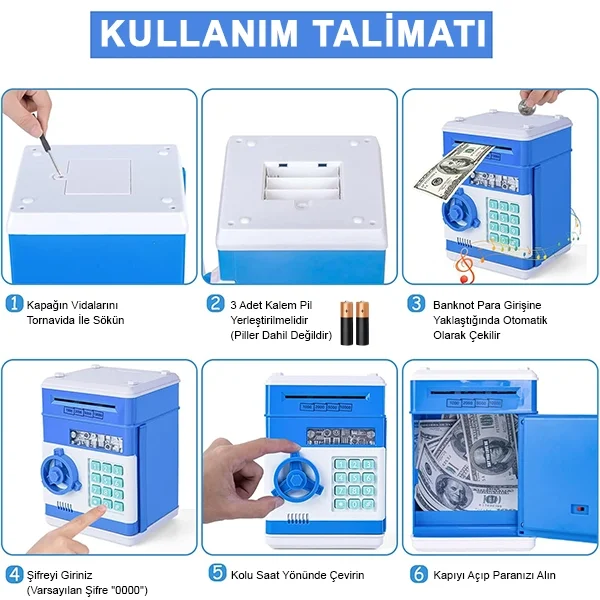 KULLANIM TALİMATI

1 Kapağın Vidalarını Tornavida İle Sökün

2 3 Adet Kalem Pil Yerleştirilmelidir (Piller Dahil Değildir)

3 Banknot Para Girişine Yaklaştığında Otomatik Olarak Çekilir

4 Şifreyi Giriniz (Varsayılan Şifre "0000")

5 Kolu Saat Yönünde Çevirin

6 Kapıyı Açıp Paranızı Alın