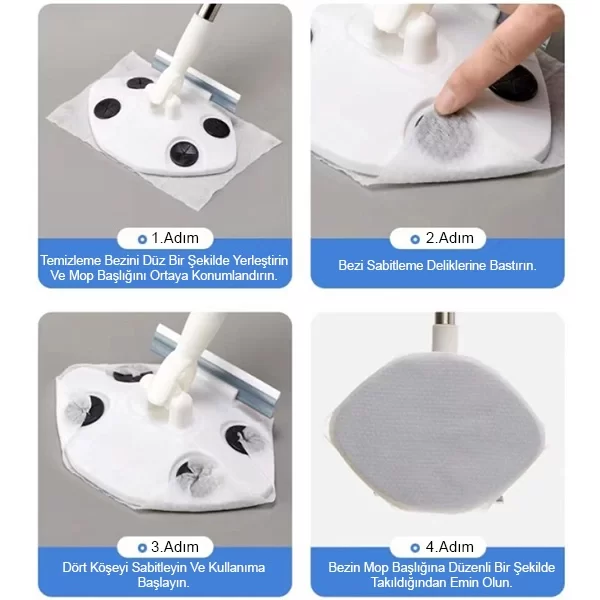 1.Adım

Temizleme Bezini Düz Bir Şekilde Yerleştirin Ve Mop Başlığını Ortaya Konumlandırın.

2.Adım

Bezi Sabitleme Deliklerine Bastırın.

3.Adım

Dört Köşeyi Sabitleyin Ve Kullanıma Başlayın.

4.Adım

Bezin Mop Başlığına Düzenli Bir Şekilde Takıldığından Emin Olun.