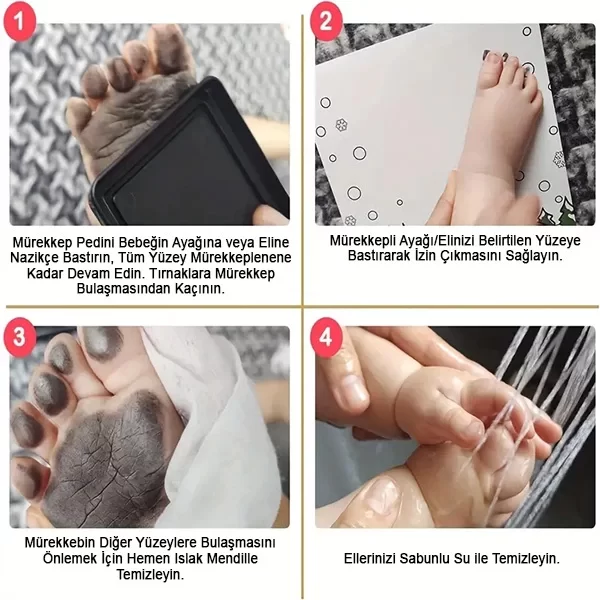 1

Mürekkep Pedini Bebeğin Ayağına veya Eline Nazikçe Bastırın, Tüm Yüzey Mürekkeplenene Kadar Devam Edin. Tırnaklara Mürekkep Bulaşmasından Kaçının.

2

Mürekkepli Ayağı/Elinizi Belirtilen Yüzeye Bastırarak İzin Çıkmasını Sağlayın.

3

Mürekkebin Diğer Yüzeylere Bulaşmasını Önlemek İçin Hemen Islak Mendille Temizleyin.

4

Ellerinizi Sabunlu Su ile Temizleyin.