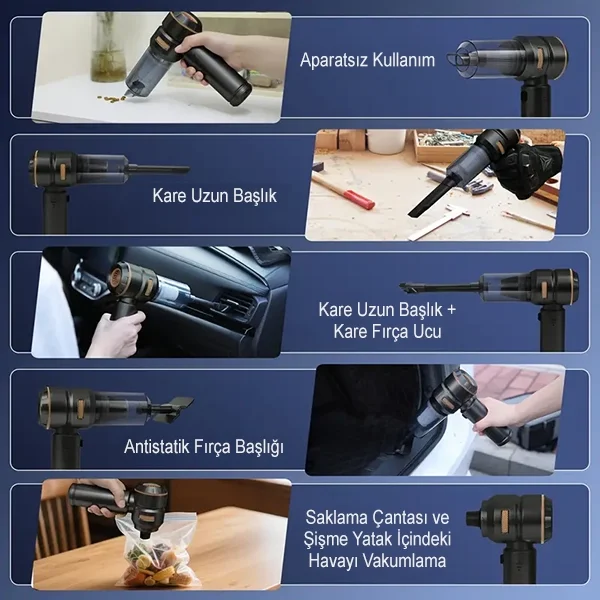 Aparatsız Kullanım

Kare Uzun Başlık

Kare Uzun Başlık +
Kare Fırça Ucu

Antistatik Fırça Başlığı

Saklama Çantası ve
Şişme Yatak İçindeki
Havayı Vakumlama