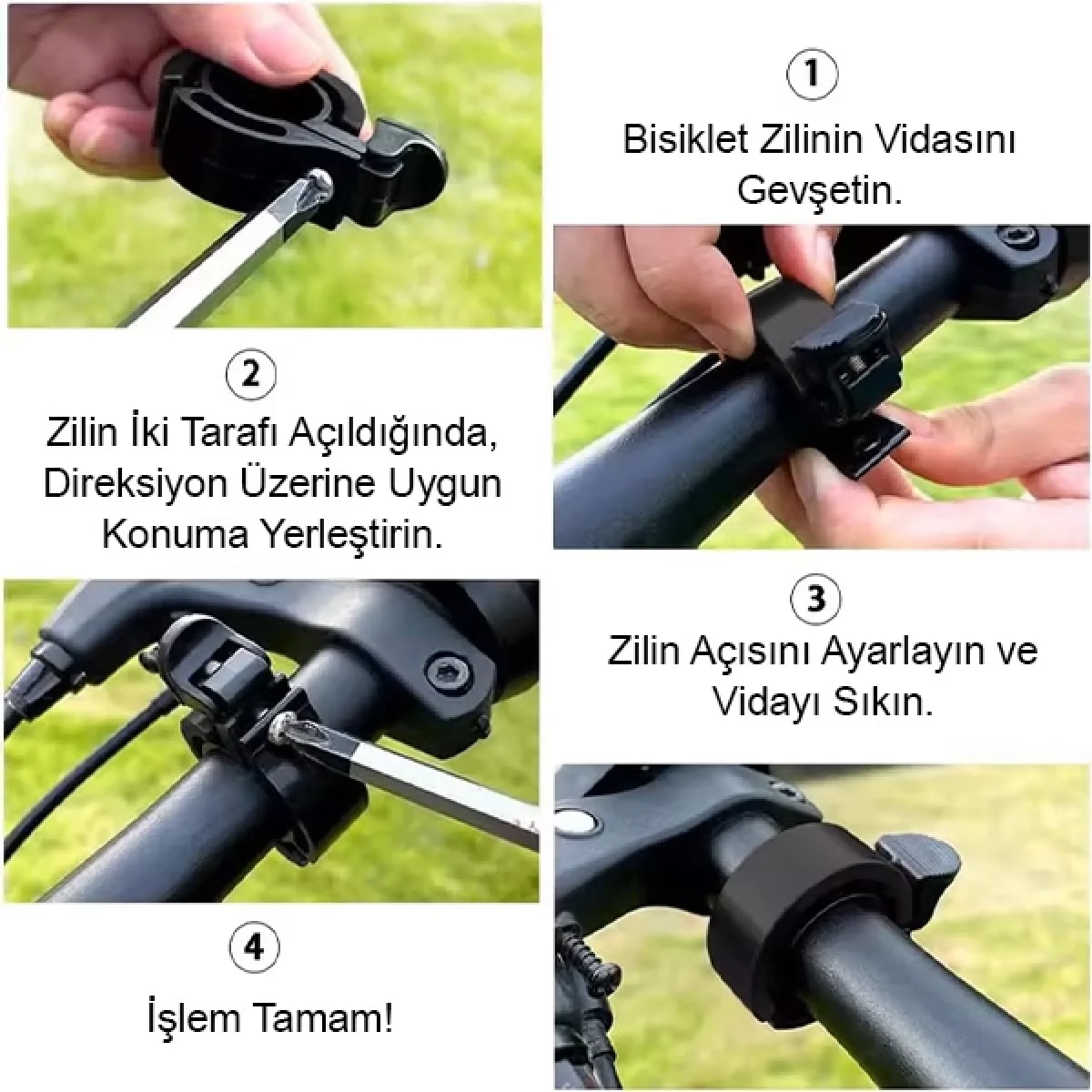 1
Bisiklet Zilinin Vidasını Gevşetin.

2
Zilin İki Tarafı Açıldığında, Direksiyon Üzerine Uygun Konuma Yerleştirin.

3
Zilin Açısını Ayarlayın ve Vidayı Sıkın.

4
İşlem Tamam!