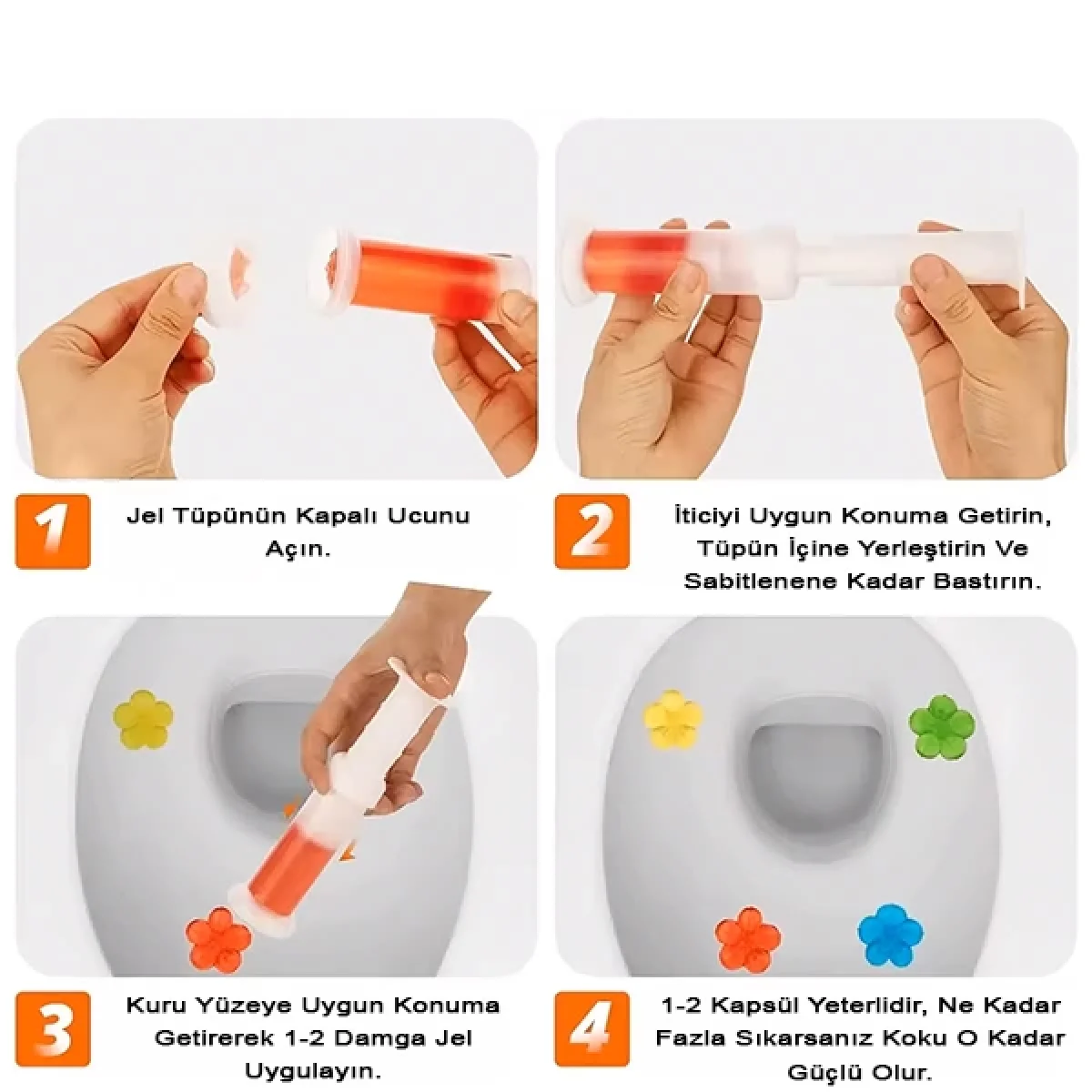 1

Jel Tüpünün Kapalı Ucunu Açın.

2

İticiyi Uygun Konuma Getirin, Tüpün İçine Yerleştirin Ve Sabitlenene Kadar Bastırın.

3

Kuru Yüzeye Uygun Konuma Getirerek 1-2 Damga Jel Uygulayın.

4

1-2 Kapsül Yeterlidir, Ne Kadar Fazla Sıkarsanız Koku O Kadar Güçlü Olur.