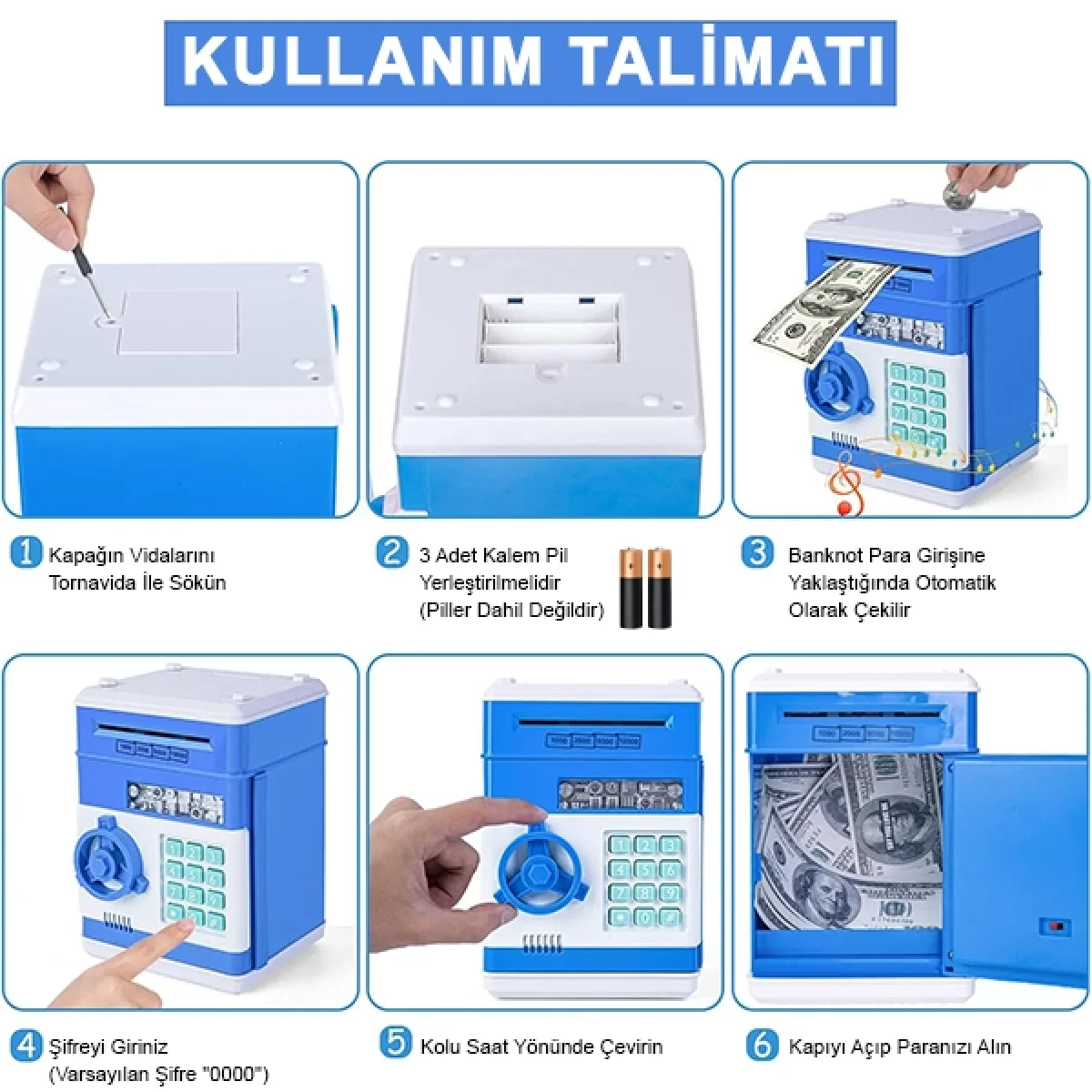 KULLANIM TALİMATI

1 Kapağın Vidalarını Tornavida İle Sökün

2 3 Adet Kalem Pil Yerleştirilmelidir (Piller Dahil Değildir)

3 Banknot Para Girişine Yaklaştığında Otomatik Olarak Çekilir

4 Şifreyi Giriniz (Varsayılan Şifre "0000")

5 Kolu Saat Yönünde Çevirin

6 Kapıyı Açıp Paranızı Alın