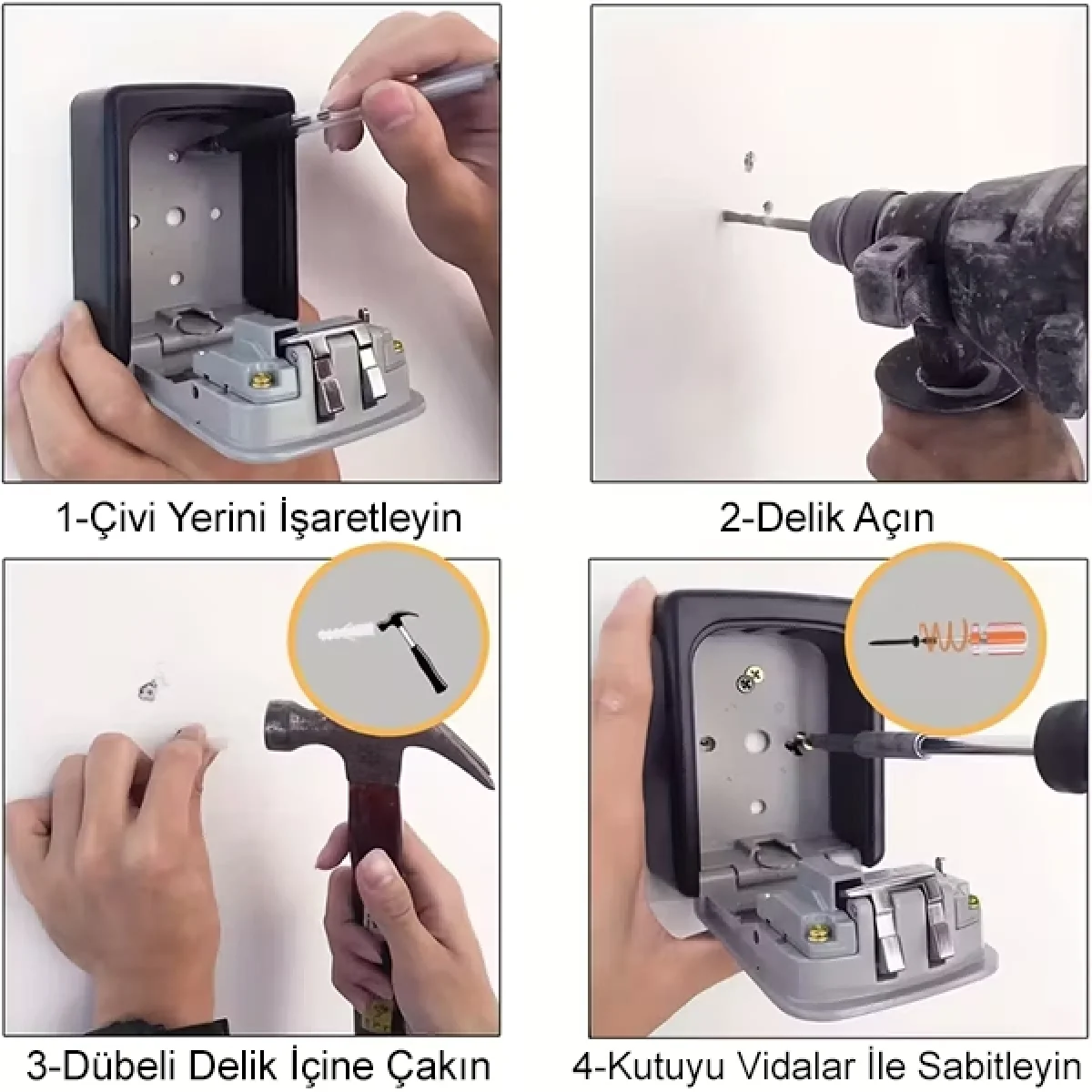 1-Çivi Yerini İşaretleyin

2-Delik Açın

3-Dübeli Delik İçine Çakın

4-Kutuyu Vidalar İle Sabitleyin