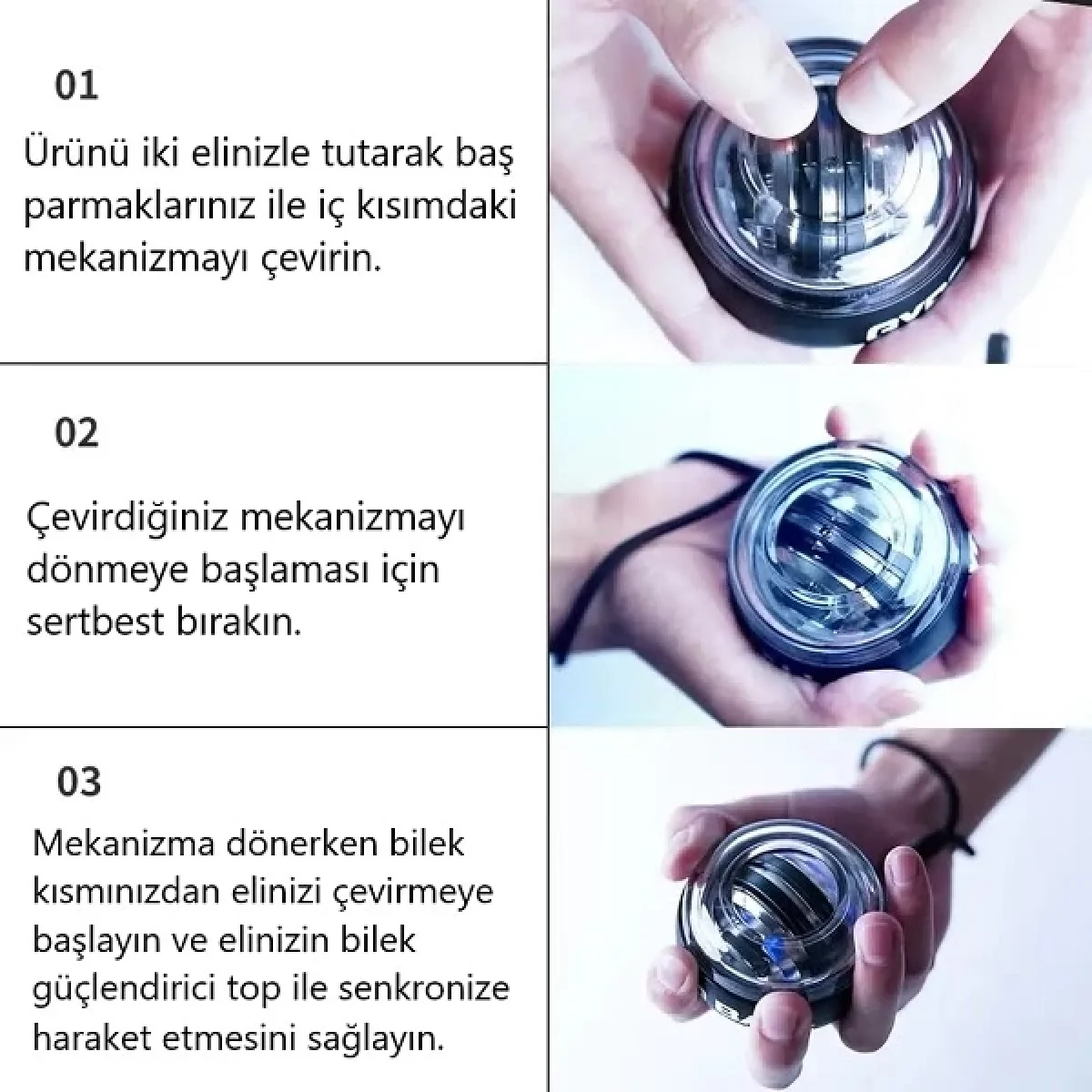 01

Ürünü iki elinizle tutarak baş parmaklarınız ile iç kısımdaki mekanizmayı çevirin.

02

Çevirdiğiniz mekanizmayı dönmeye başlaması için sertbest bırakın.

03

Mekanizma dönerken bilek kısmınızdan elinizi çevirmeye başlayın ve elinizin bilek güçlendirici top ile senkronize haraket etmesini sağlayın.