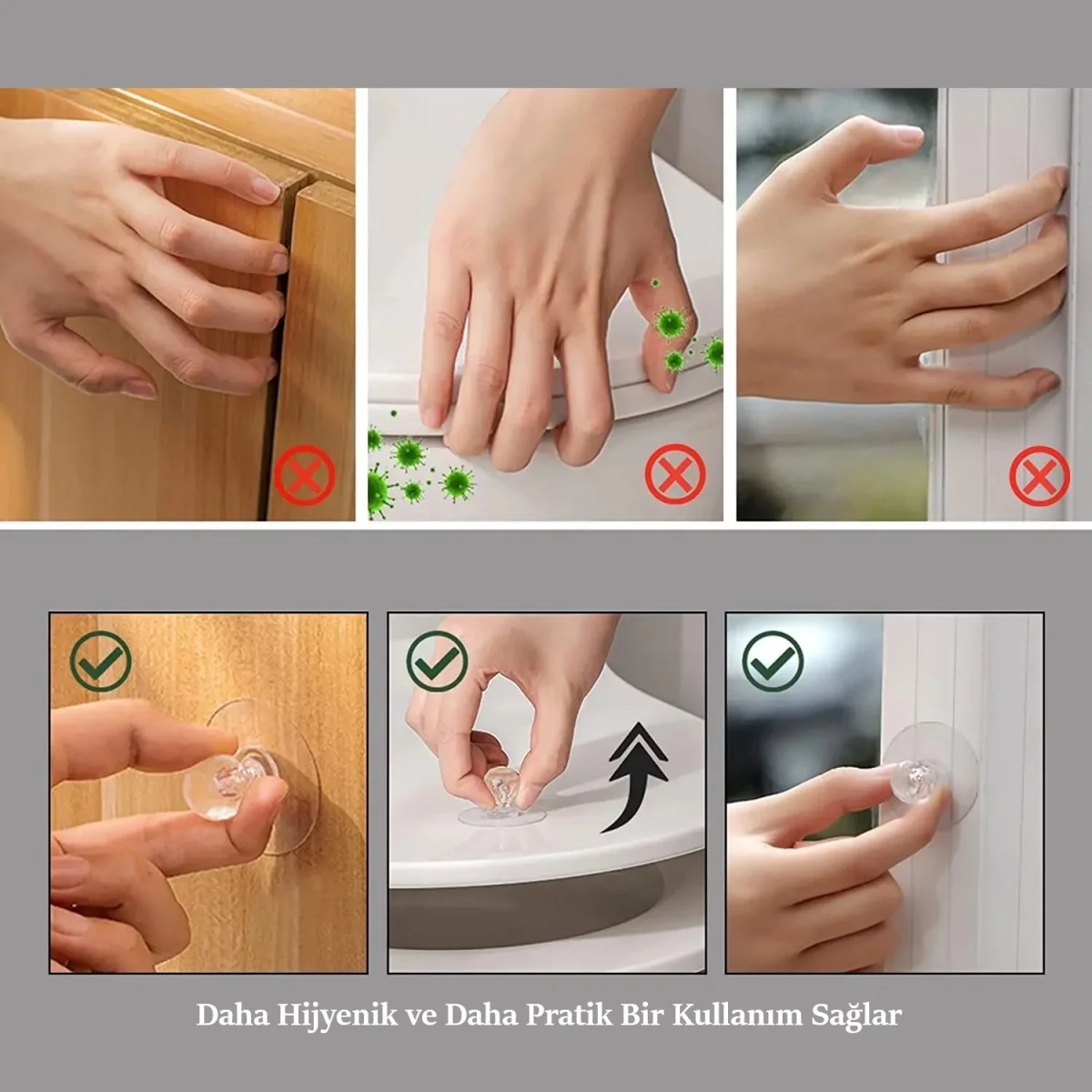 Daha Hijyenik ve Daha Pratik Bir Kullanım Sağlar