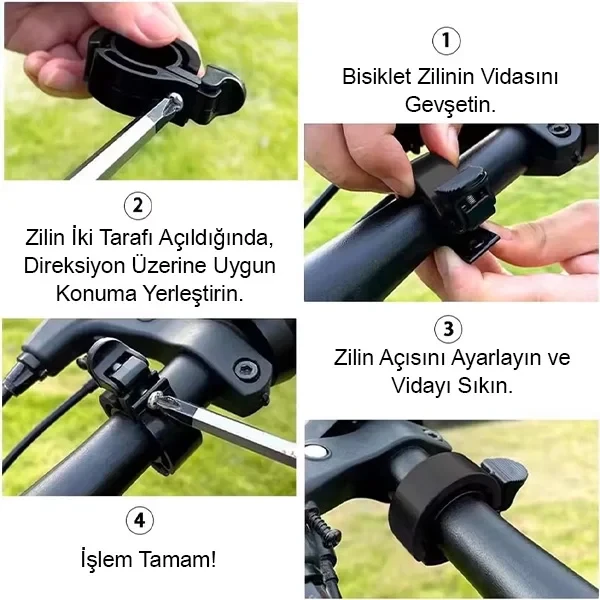 1

Bisiklet Zilinin Vidasını Gevşetin.

2

Zilin İki Tarafı Açıldığında, Direksiyon Üzerine Uygun Konuma Yerleştirin.

3

Zilin Açısını Ayarlayın ve Vidayı Sıkın.

4

İşlem Tamam!